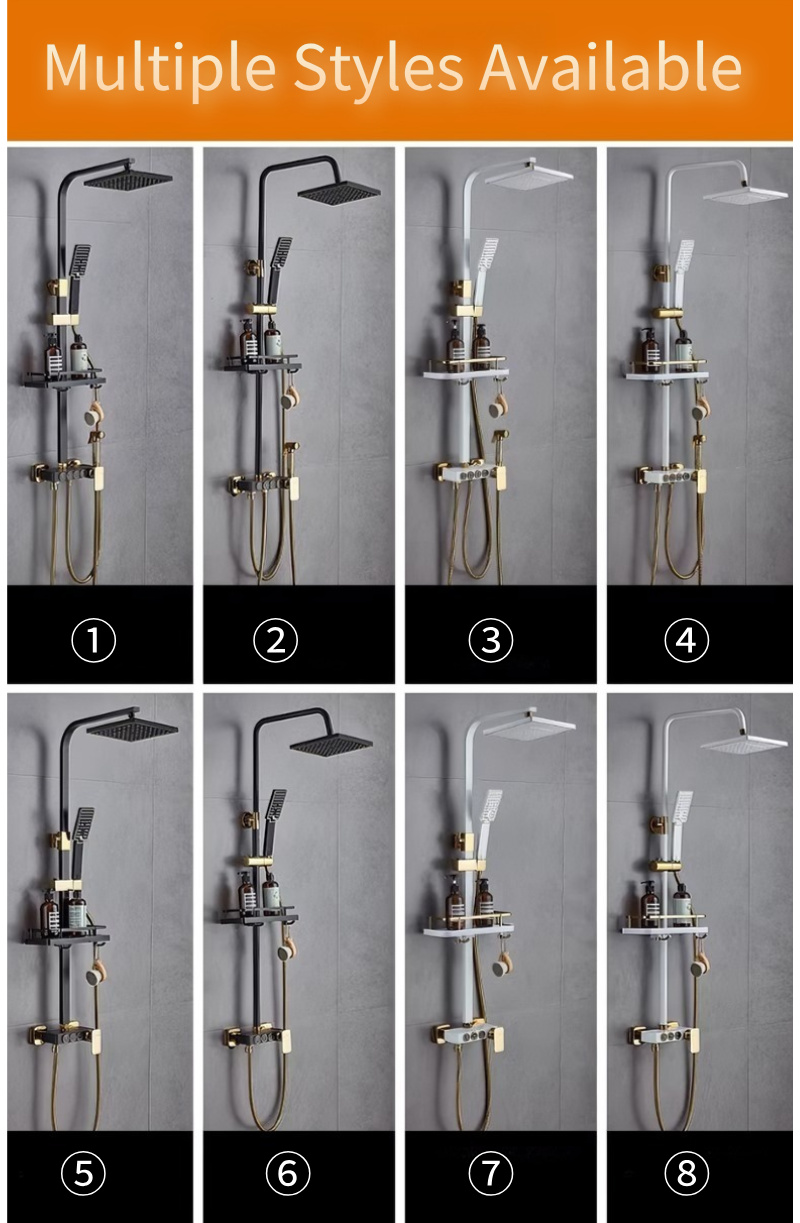 Multiple Styles Available

①

②

③

④

⑤

⑥

⑦

⑧