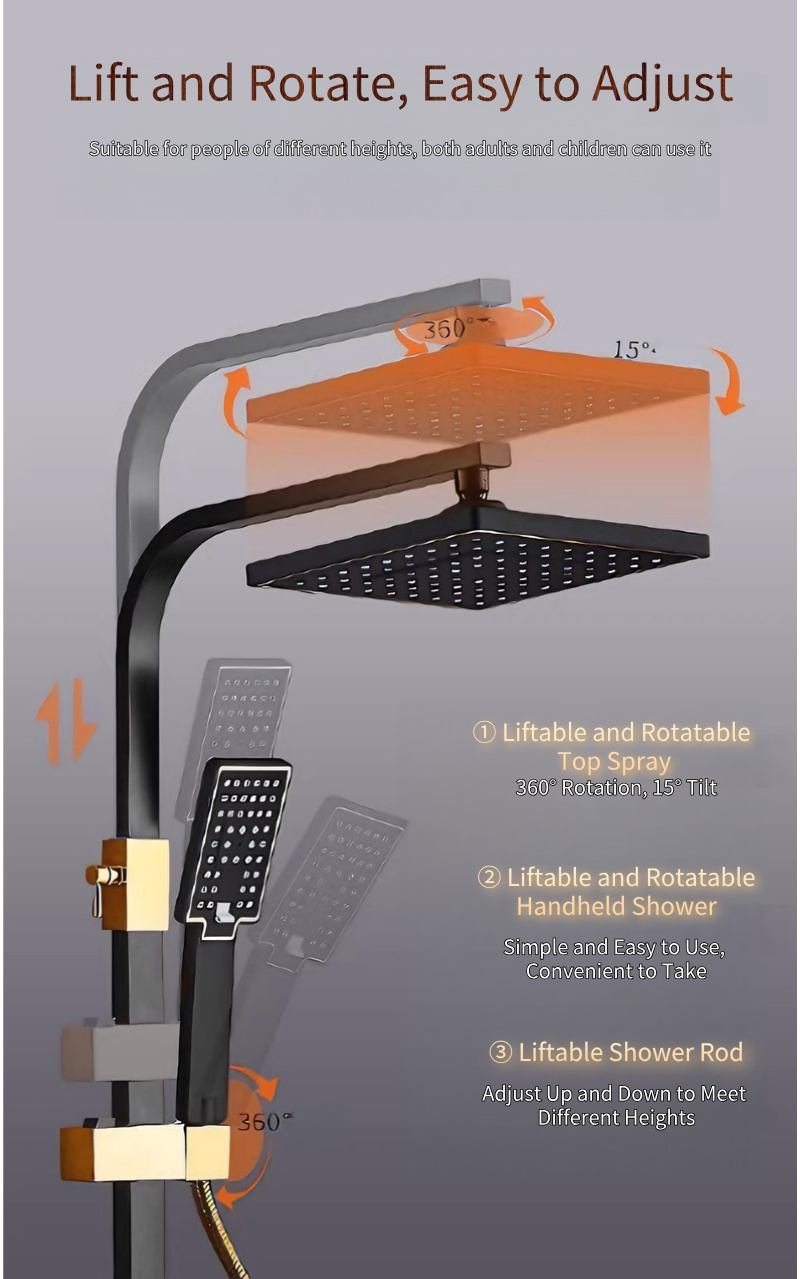 Lift and Rotate, Easy to Adjust

Suitable for people of different heights, both adults and children can use it

360°

15°

① Liftable and Rotatable Top Spray
360° Rotation, 15° Tilt

② Liftable and Rotatable Handheld Shower
Simple and Easy to Use, Convenient to Take

③ Liftable Shower Rod
Adjust Up and Down to Meet Different Heights

360°