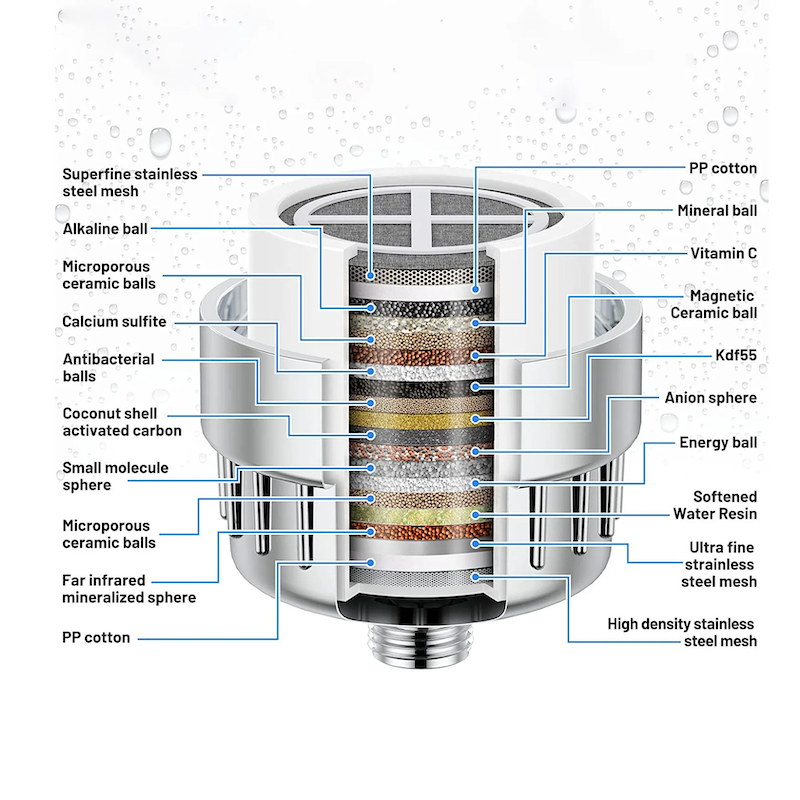 Superfine stainless steel mesh

Alkaline ball

Microporous ceramic balls

Calcium sulfite

Antibacterial balls

Coconut shell activated carbon

Small molecule sphere

Microporous ceramic balls

Far infrared mineralized sphere

PP cotton

PP cotton

Mineral ball

Vitamin C

Magnetic Ceramic ball

Kdf55

Anion sphere

Energy ball

Softened Water Resin

Ultra fine strainless steel mesh

High density stainless steel mesh