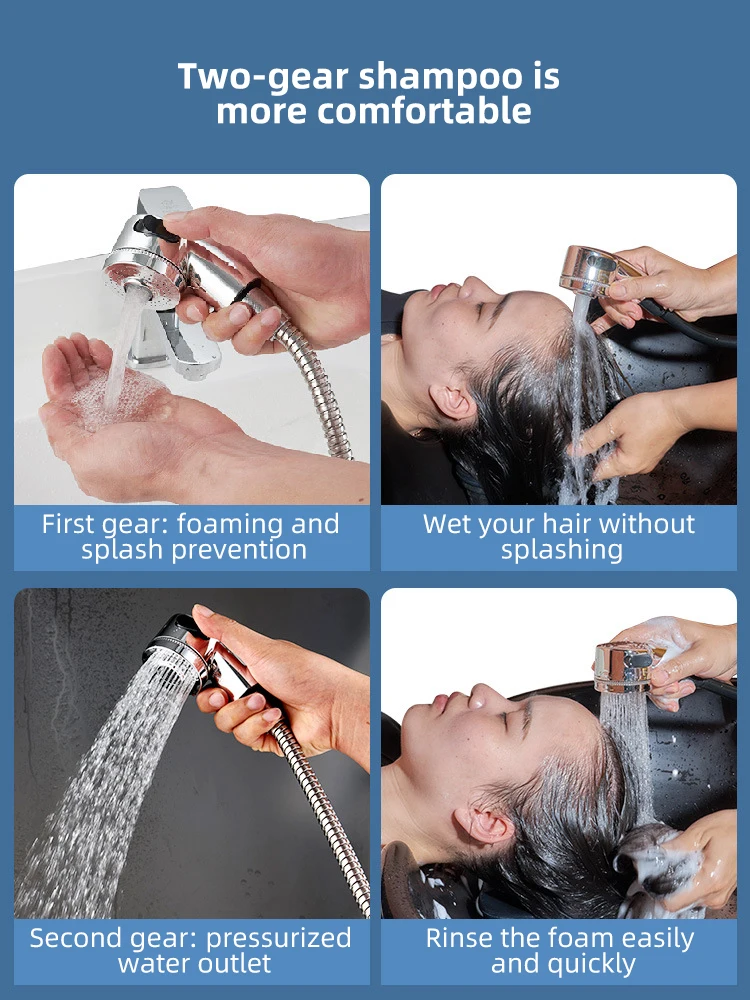 Two-gear shampoo is more comfortable

First gear: foaming and splash prevention

Wet your hair without splashing

Second gear: pressurized water outlet

Rinse the foam easily and quickly