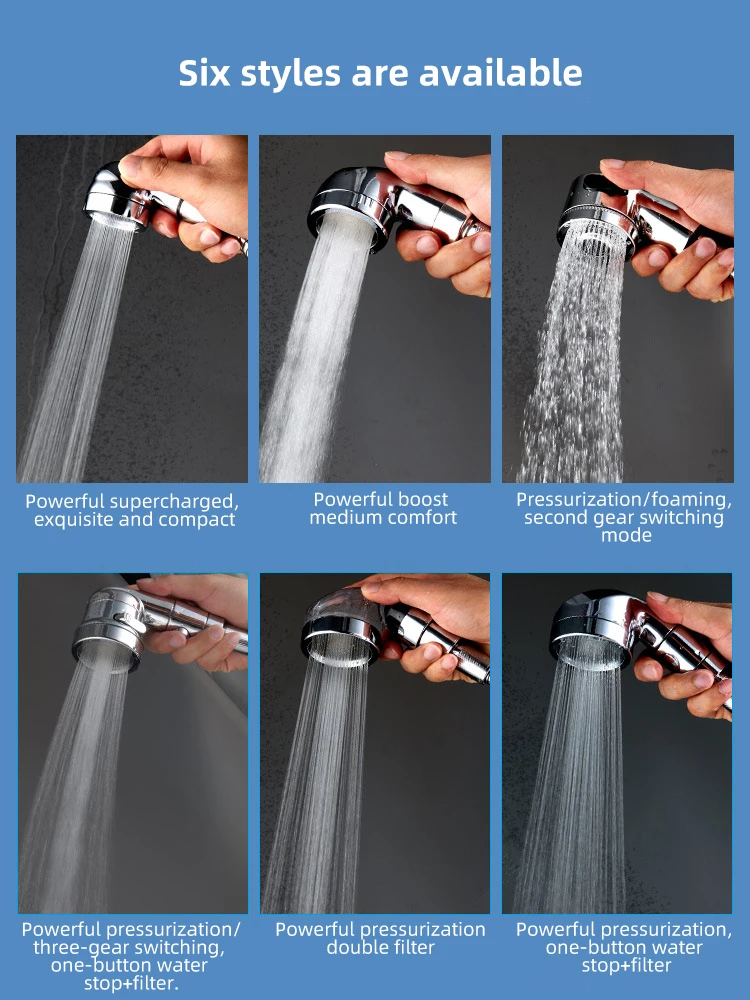 Six styles are available

Powerful supercharged, exquisite and compact

Powerful boost medium comfort

Pressurization/foaming, second gear switching mode

Powerful pressurization/ three-gear switching, one-button water stop+filter.

Powerful pressurization double filter

Powerful pressurization, one-button water stop+filter