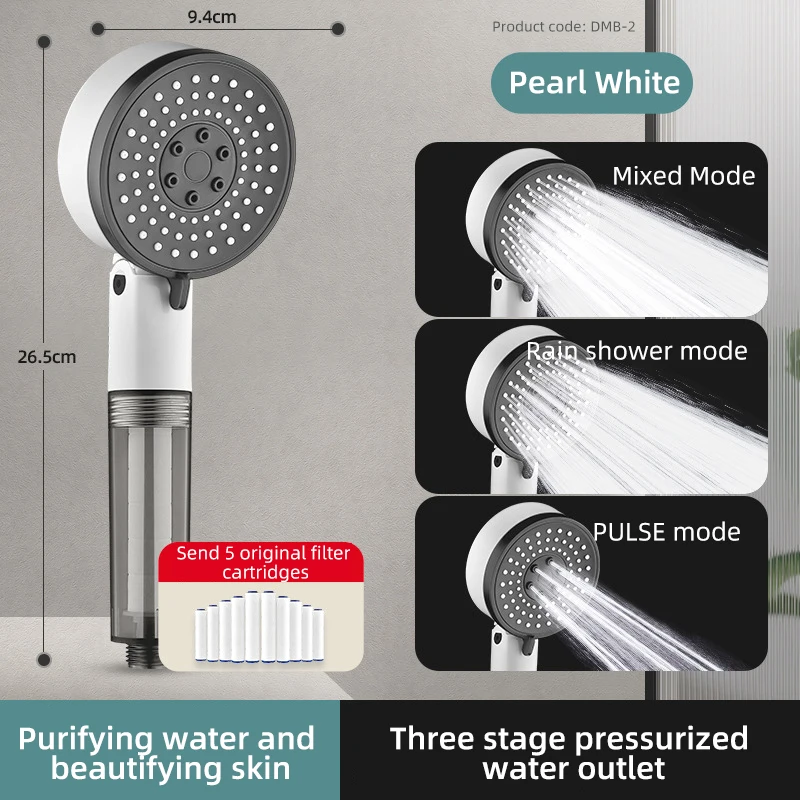 9.4cm

Product code: DMB-2

Pearl White

26.5cm

Mixed Mode

Rain shower mode

PULSE mode

Send 5 original filter cartridges

Purifying water and beautifying skin

Three stage pressurized water outlet