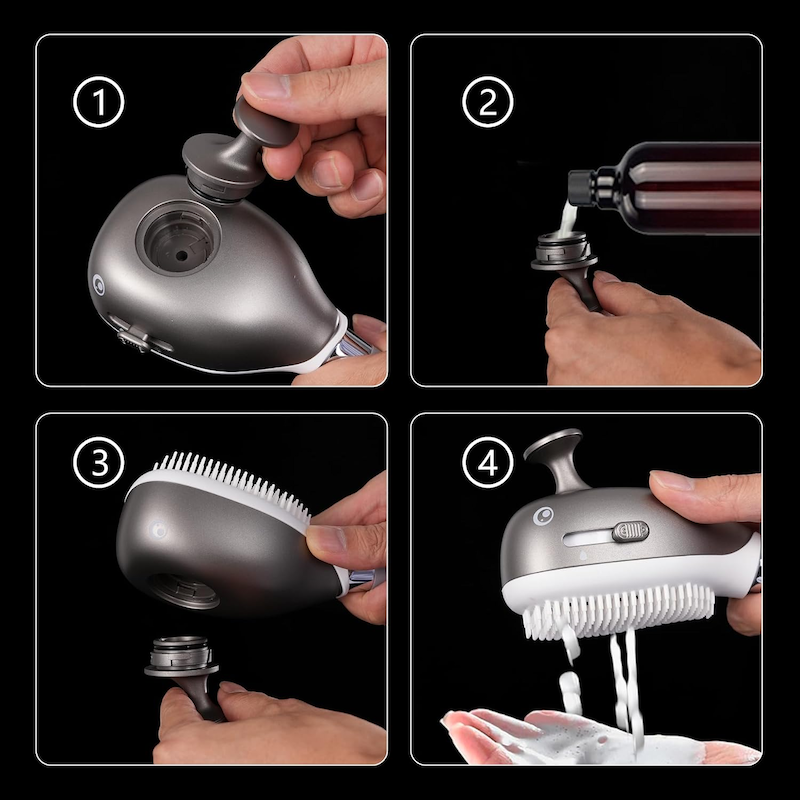 1

2

3

4