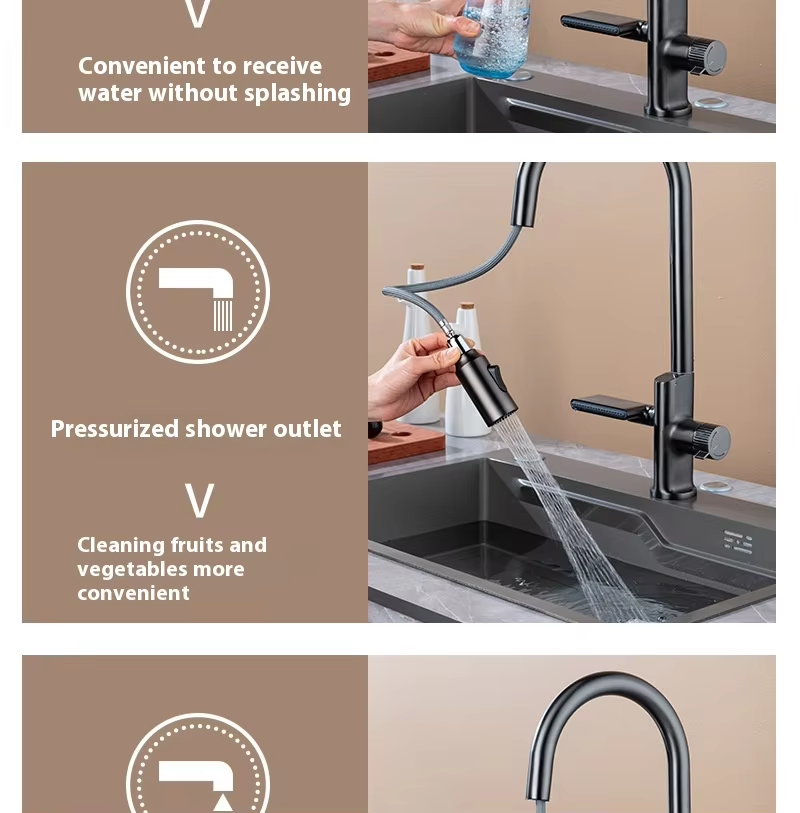 V

Convenient to receive water without splashing

Pressurized shower outlet

V

Cleaning fruits and vegetables more convenient