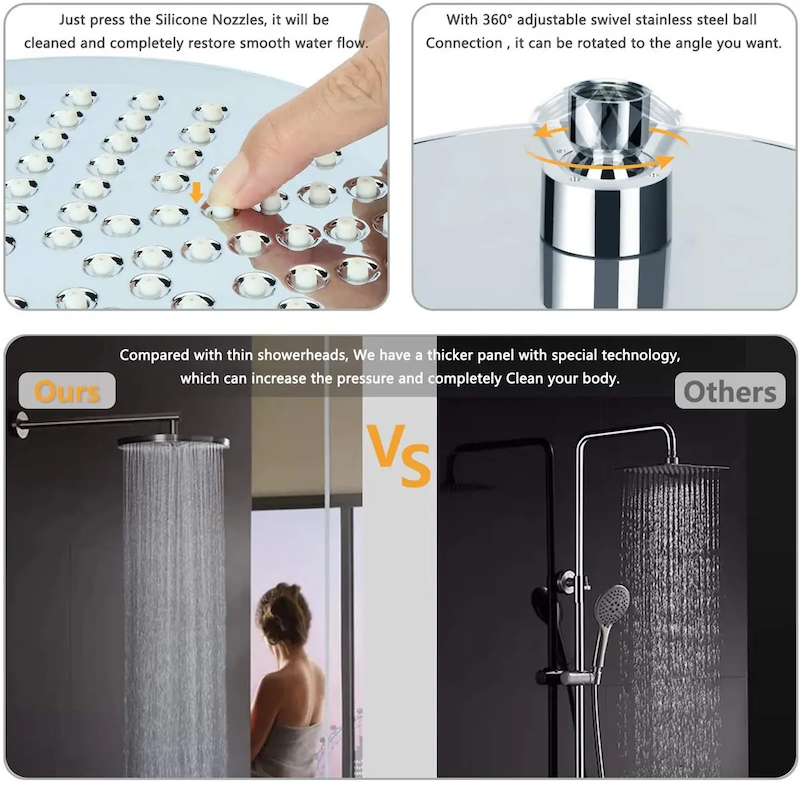 Just press the Silicone Nozzles, it will be cleaned and completely restore smooth water flow.

With 360° adjustable swivel stainless steel ball Connection , it can be rotated to the angle you want.

Compared with thin showerheads, We have a thicker panel with special technology, which can increase the pressure and completely Clean your body.

Ours

VS

Others