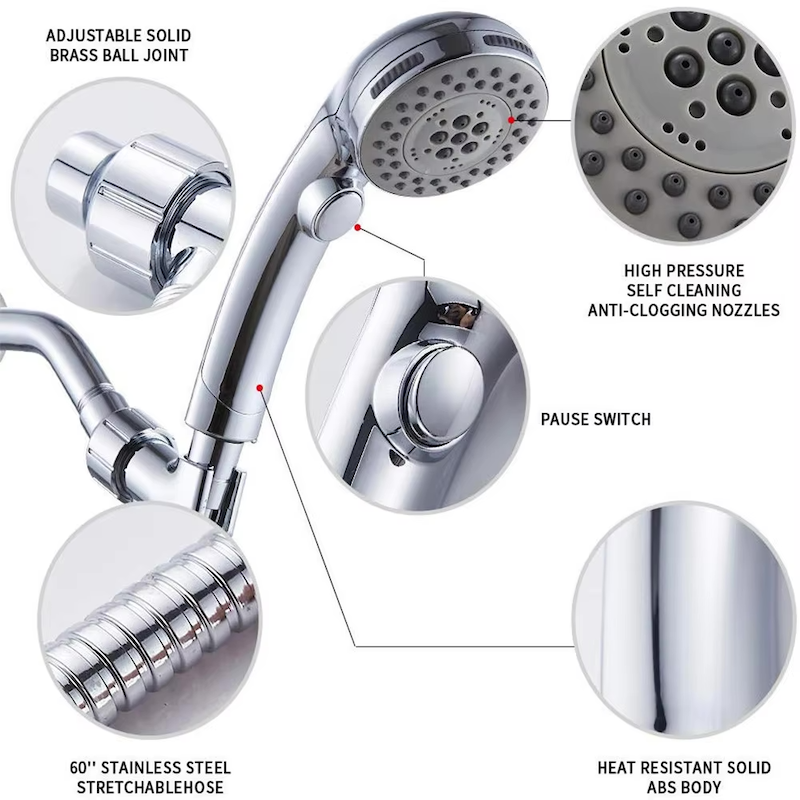 ADJUSTABLE SOLID BRASS BALL JOINT

HIGH PRESSURE SELF CLEANING ANTI-CLOGGING NOZZLES

PAUSE SWITCH

60'' STAINLESS STEEL STRETCHABLEHOSE

HEAT RESISTANT SOLID ABS BODY