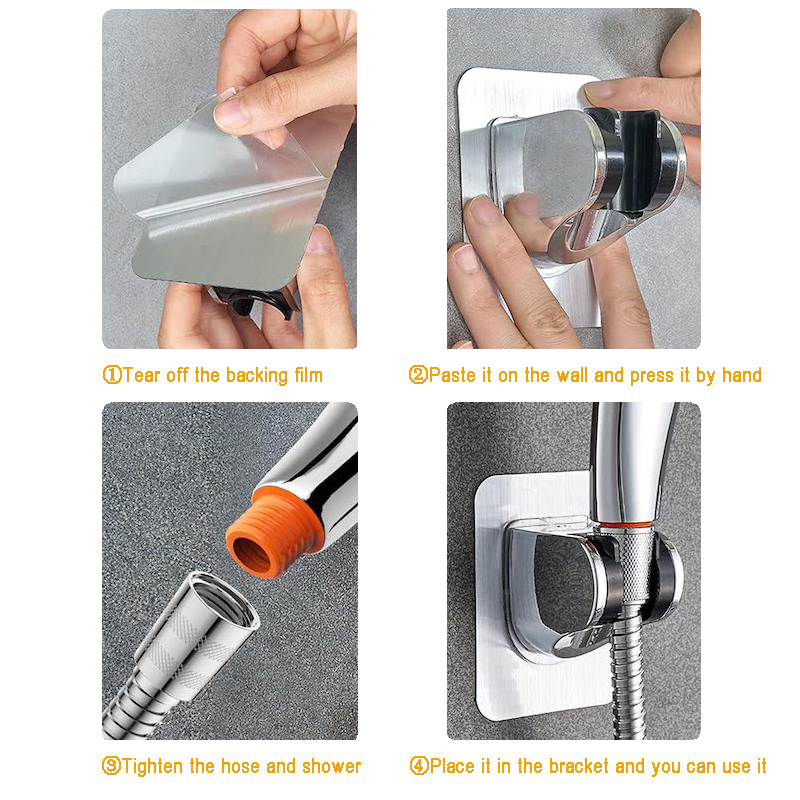 ①Tear off the backing film

②Paste it on the wall and press it by hand

③Tighten the hose and shower

④Place it in the bracket and you can use it