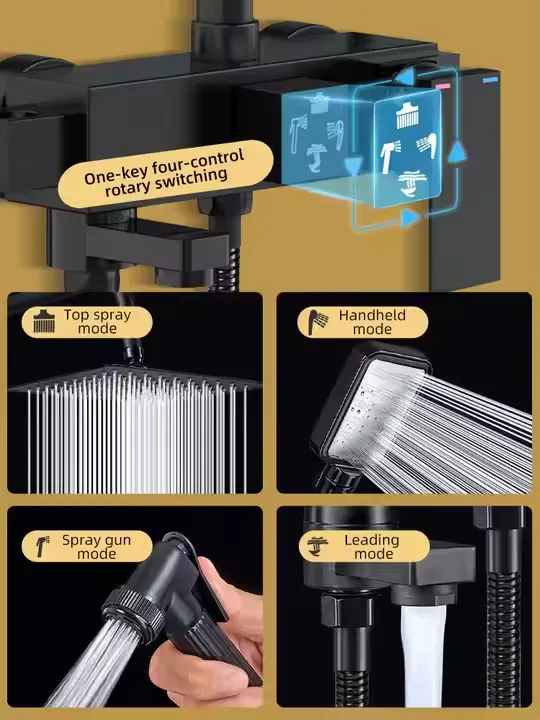 One-key four-control rotary switching

Top spray mode

Handheld mode

Spray gun mode

Leading mode