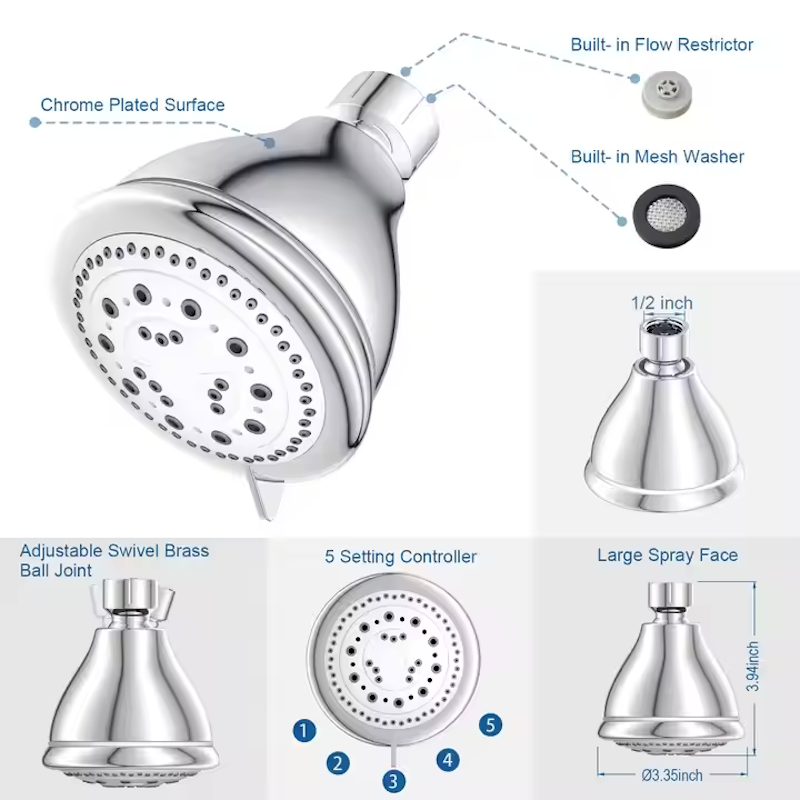 Chrome Plated Surface

Built- in Flow Restrictor

Built- in Mesh Washer

1/2 inch

Adjustable Swivel Brass Ball Joint

5 Setting Controller

1
2
3
4
5

Large Spray Face

3.94inch

Ø3.35inch