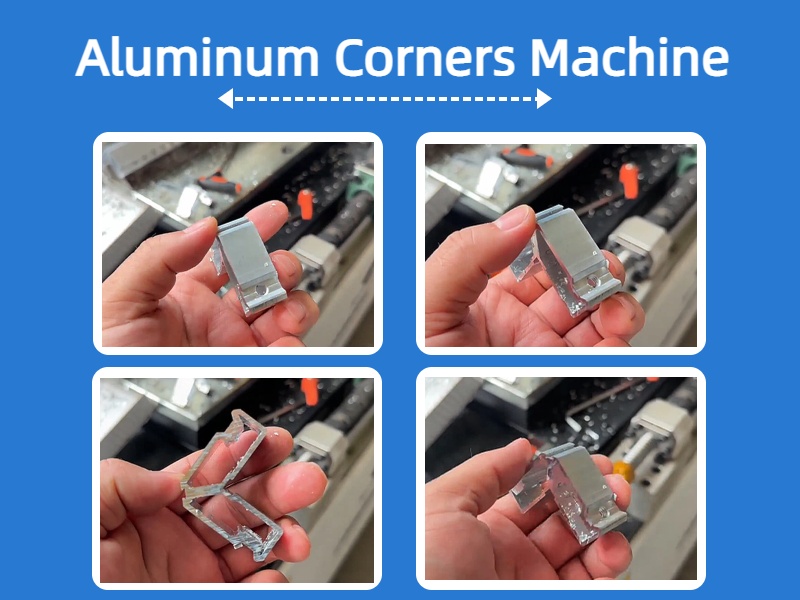 Aluminum Corners Machine