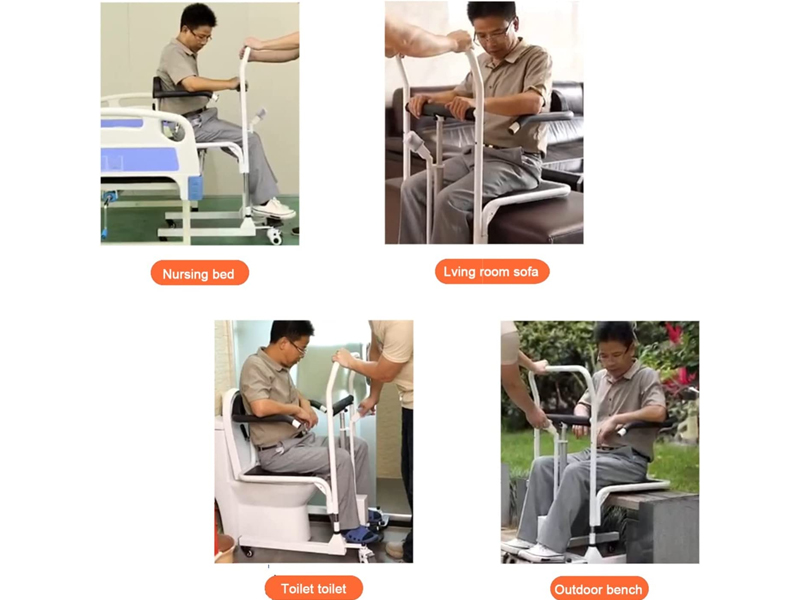 Nursing bed

Lving room sofa

Toilet toilet

Outdoor bench