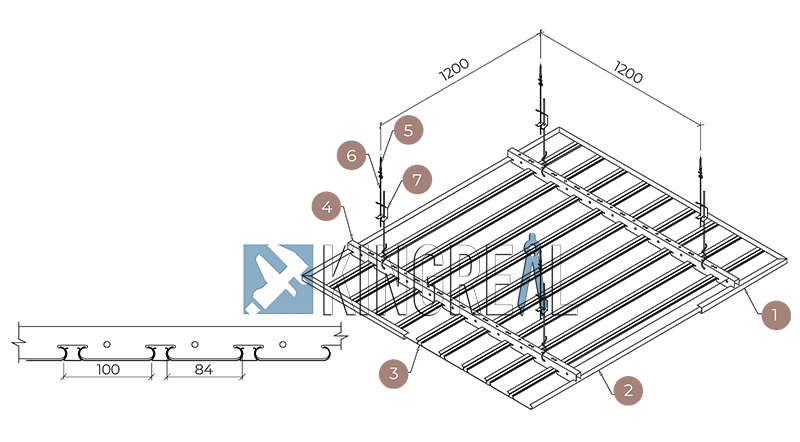 1200
1200
5
6
7
4
KINGREAL
1
3
2
100
84