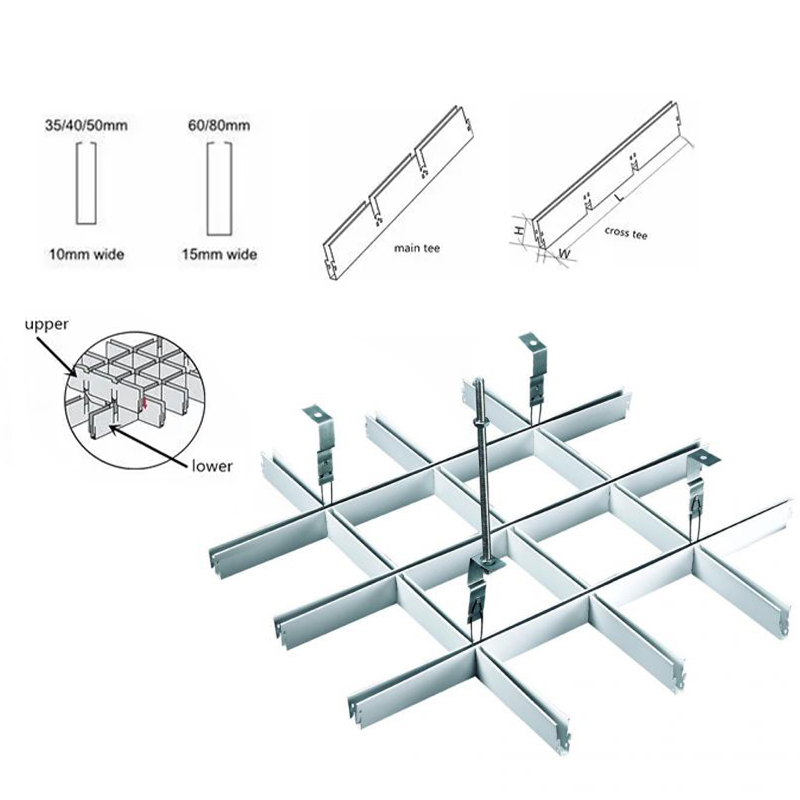 35/40/50mm

10mm wide

60/80mm

15mm wide

main tee

H

W

L

cross tee

upper

lower