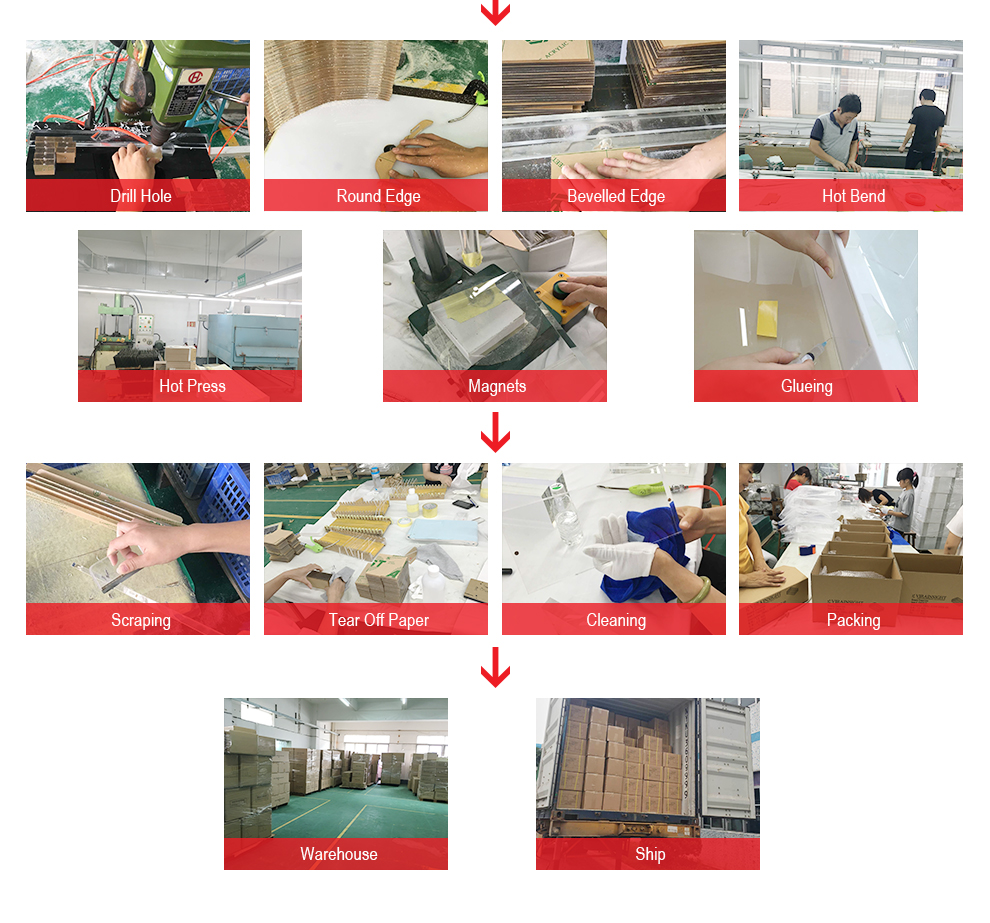 Drill Hole

Round Edge

Bevelled Edge

Hot Bend

Hot Press

Magnets

Glueing

Scraping

Tear Off Paper

Cleaning

Packing

Warehouse

Ship