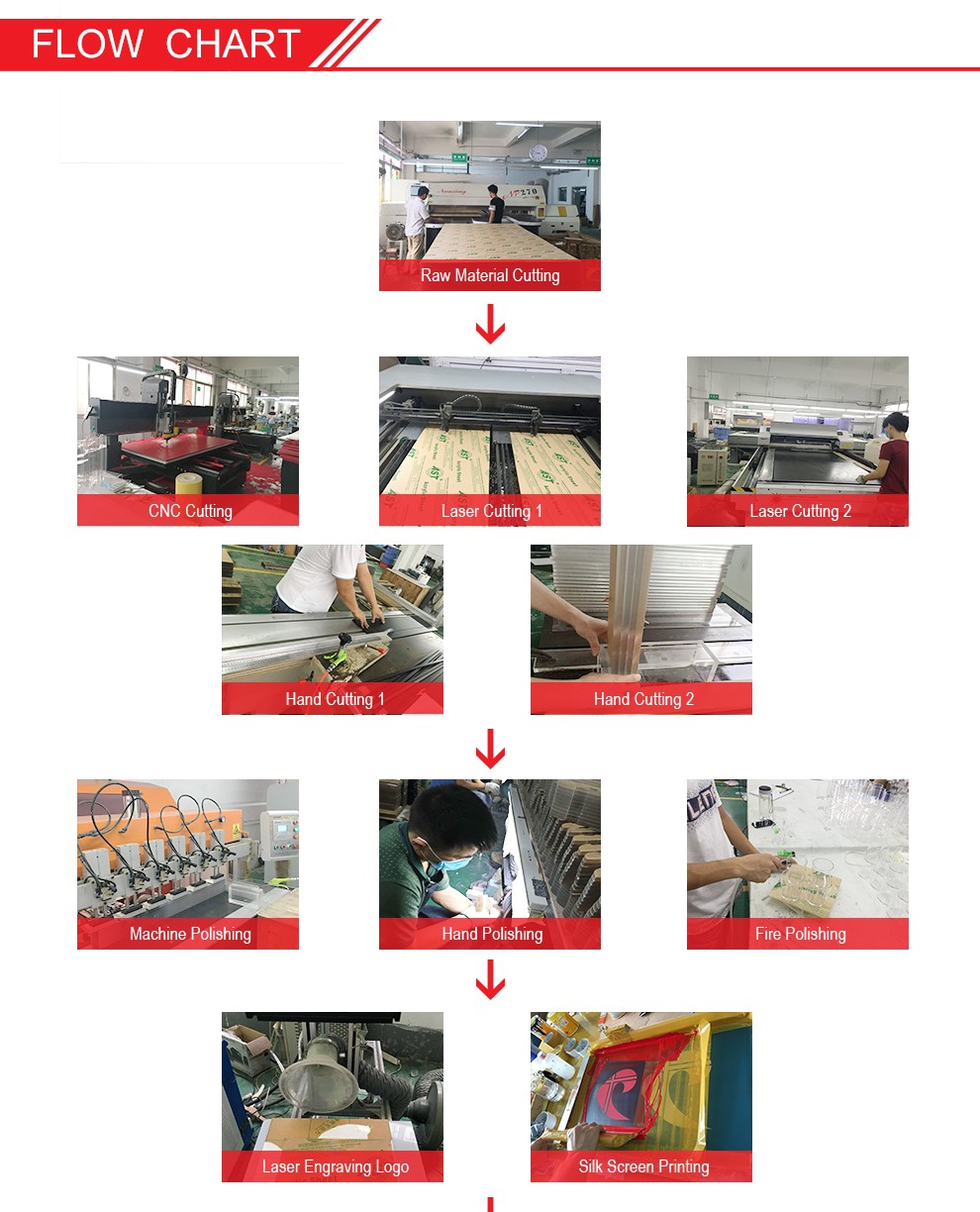 FLOW CHART

Raw Material Cutting

CNC Cutting

Laser Cutting 1

Laser Cutting 2

Hand Cutting 1

Hand Cutting 2

Machine Polishing

Hand Polishing

Fire Polishing

Laser Engraving Logo

Silk Screen Printing