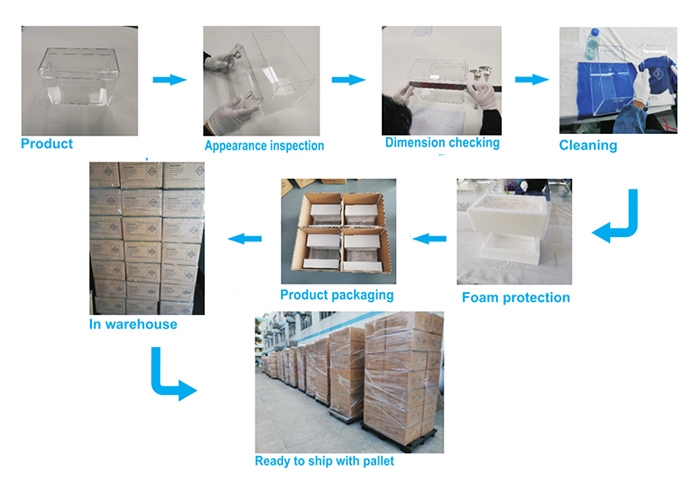 Product

Appearance inspection

Dimension checking

Cleaning

Foam protection

Product packaging

In warehouse

Ready to ship with pallet