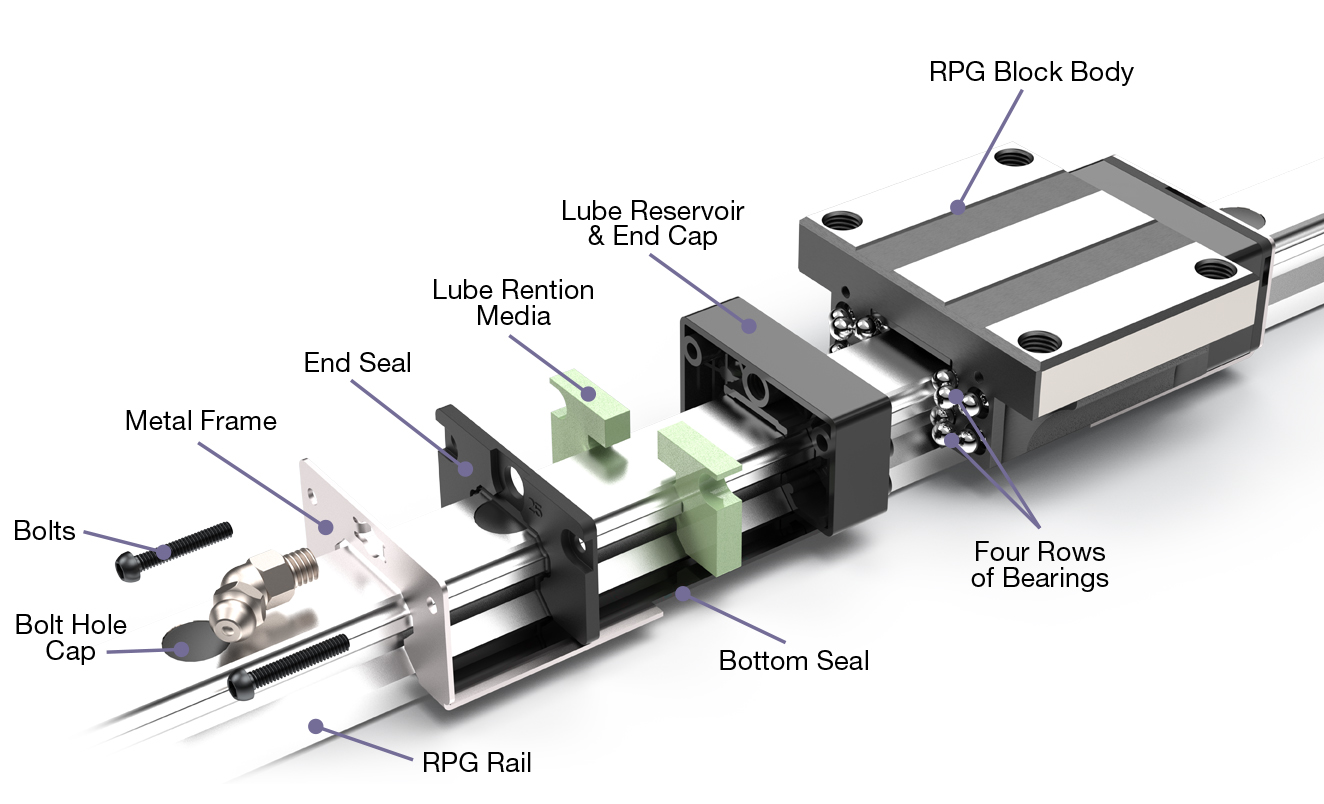 RPG Block Body

Lube Reservoir & End Cap

Lube Rention Media

End Seal

Metal Frame

Bolts

Bolt Hole Cap

RPG Rail

Bottom Seal

Four Rows of Bearings