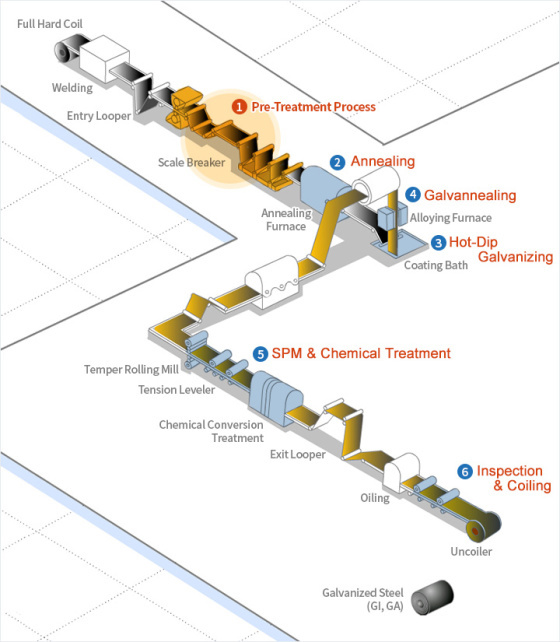 Full Hard Coil

Welding

Entry Looper

1 Pre-Treatment Process

Scale Breaker

2 Annealing

Annealing Furnace

4 Galvannealing

Alloying Furnace

3 Hot-Dip Galvanizing

Coating Bath

5 SPM & Chemical Treatment

Temper Rolling Mill

Tension Leveler

Chemical Conversion Treatment

Exit Looper

6 Inspection & Coiling

Oiling

Uncoiler

Galvanized Steel (GI, GA)