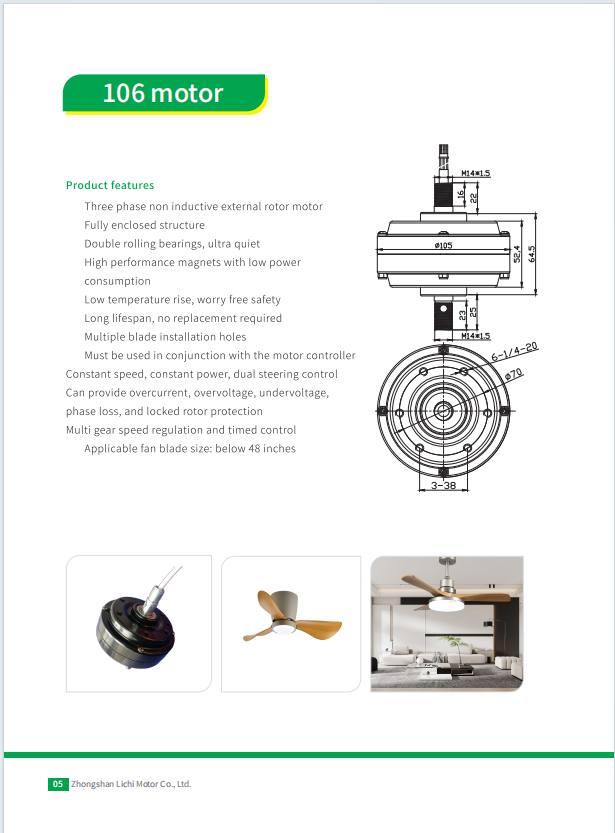 106 motor

Product features

Three phase non inductive external rotor motor
Fully enclosed structure
Double rolling bearings, ultra quiet
High performance magnets with low power consumption
Low temperature rise, worry free safety
Long lifespan, no replacement required
Multiple blade installation holes
Must be used in conjunction with the motor controller
Constant speed, constant power, dual steering control
Can provide overcurrent, overvoltage, undervoltage, phase loss, and locked rotor protection
Multi gear speed regulation and timed control
Applicable fan blade size: below 48 inches

M14×1.5
16
22
ø105
52.4
64.5
23
25
M14×1.5
6-1/4-20
ø70
3-38

05 Zhongshan Lichi Motor Co., Ltd.