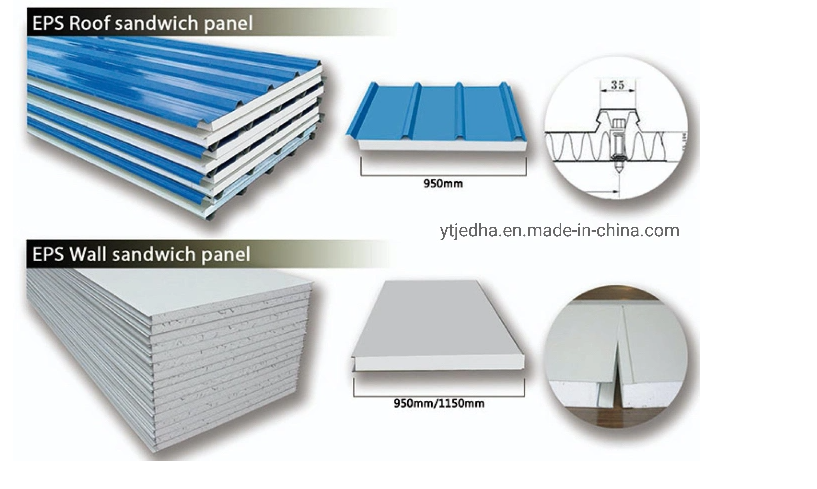 EPS Roof sandwich panel

950mm

35

ytjedha.en.made-in-china.com

EPS Wall sandwich panel

950mm/1150mm