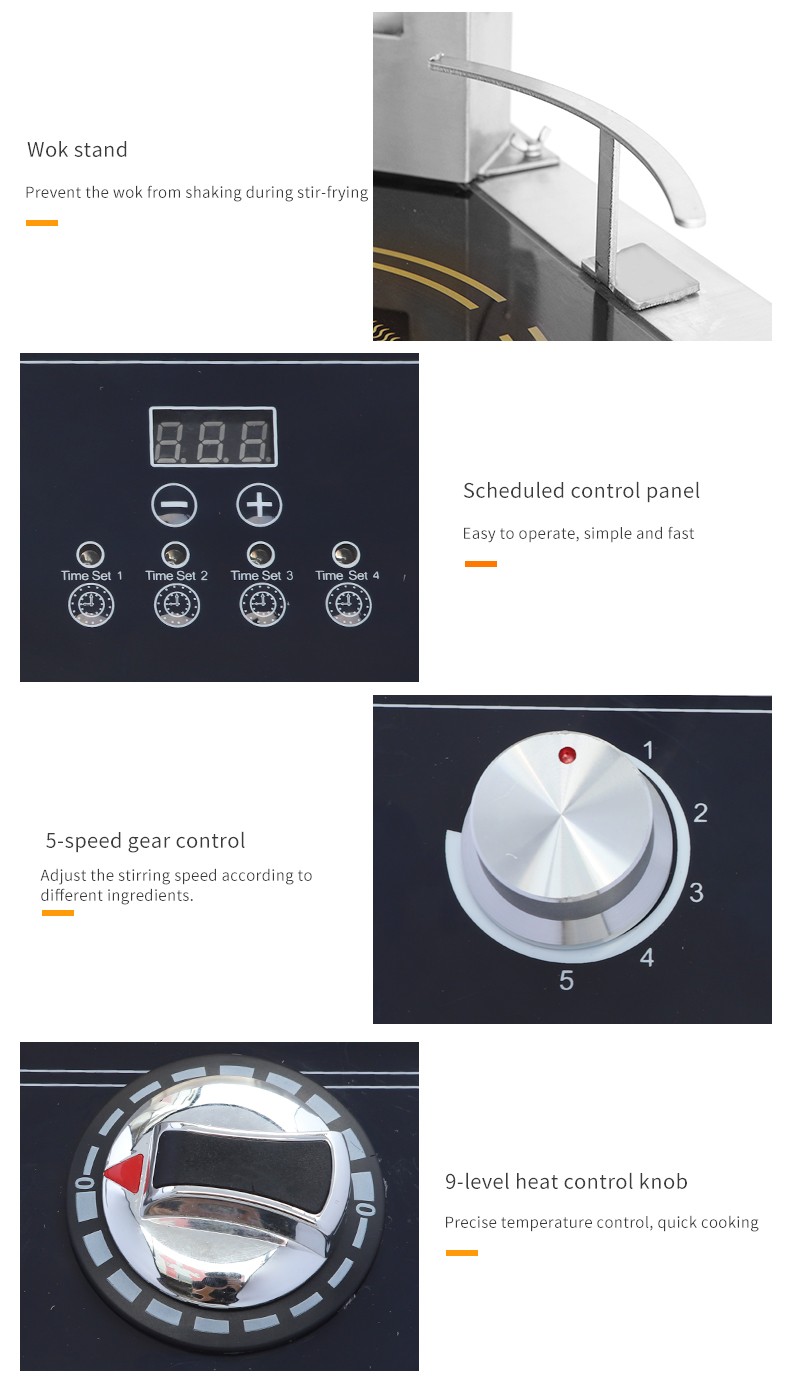 Wok stand

Prevent the wok from shaking during stir-frying

8.8.8.

Time Set 1
Time Set 2
Time Set 3
Time Set 4

Scheduled control panel

Easy to operate, simple and fast

5-speed gear control

Adjust the stirring speed according to different ingredients.

1
2
3
4
5

0
0

9-level heat control knob

Precise temperature control, quick cooking