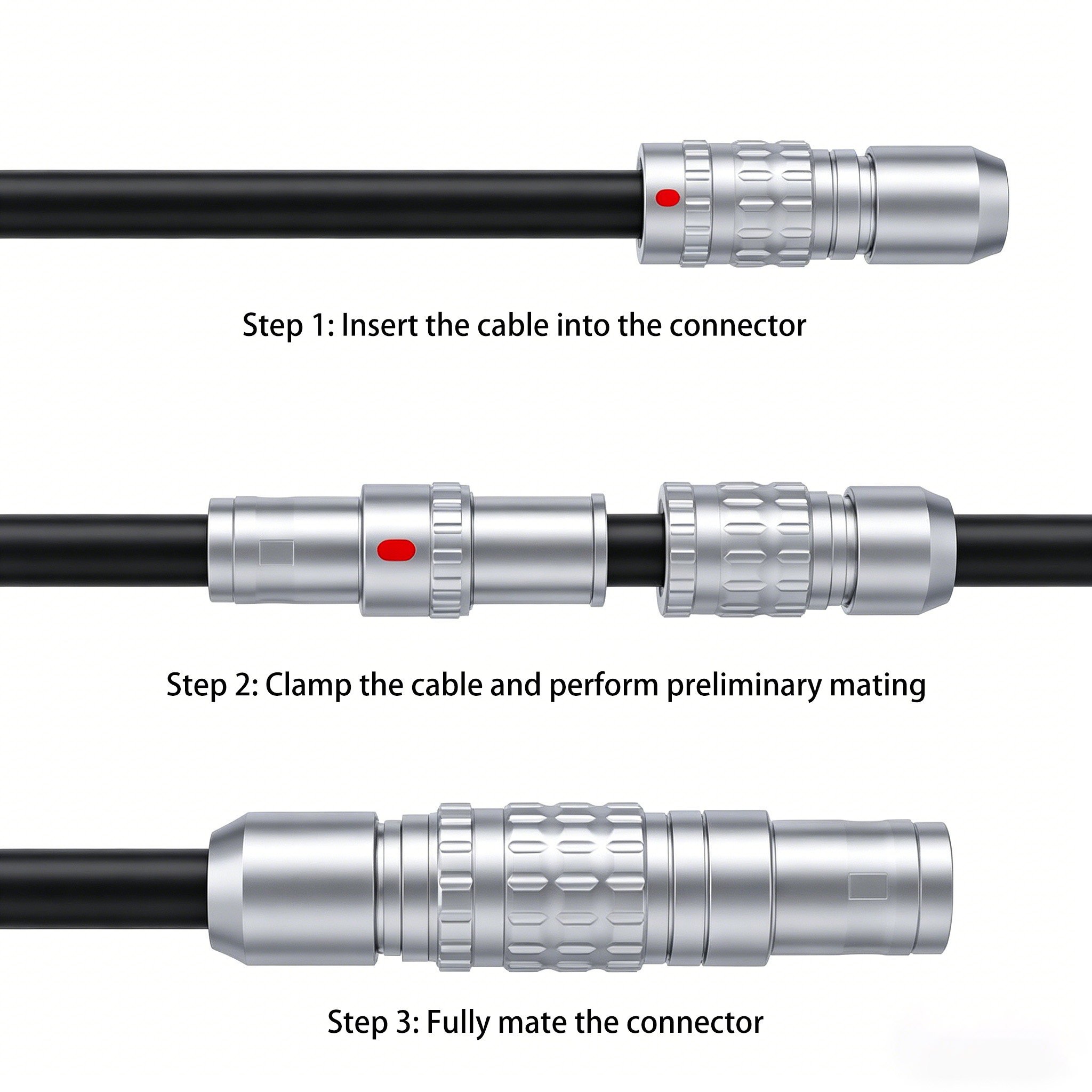 Step 1: Insert the cable into the connector

Step 2: Clamp the cable and perform preliminary mating

Step 3: Fully mate the connector