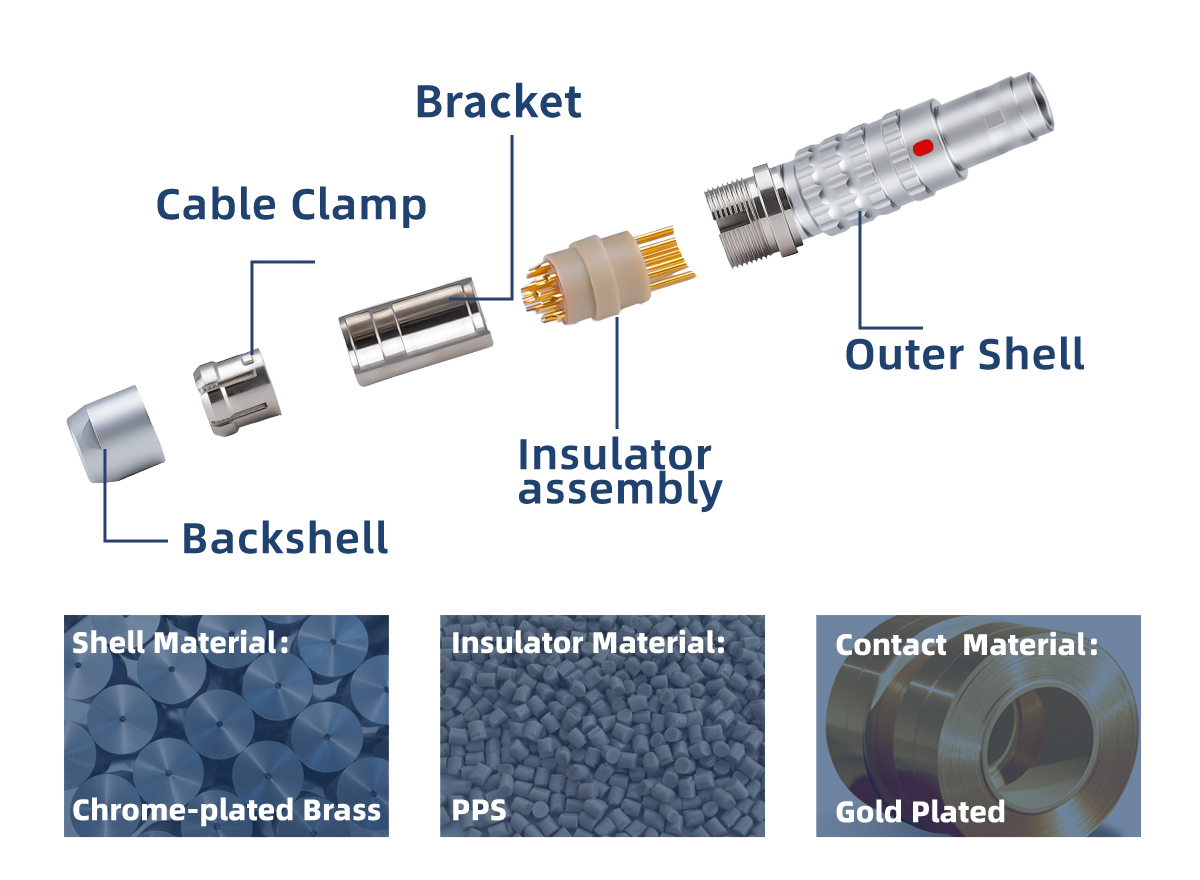 Bracket

Cable Clamp

Outer Shell

Insulator assembly

Backshell

Shell Material:

Chrome-plated Brass

Insulator Material:

PPS

Contact Material:

Gold Plated