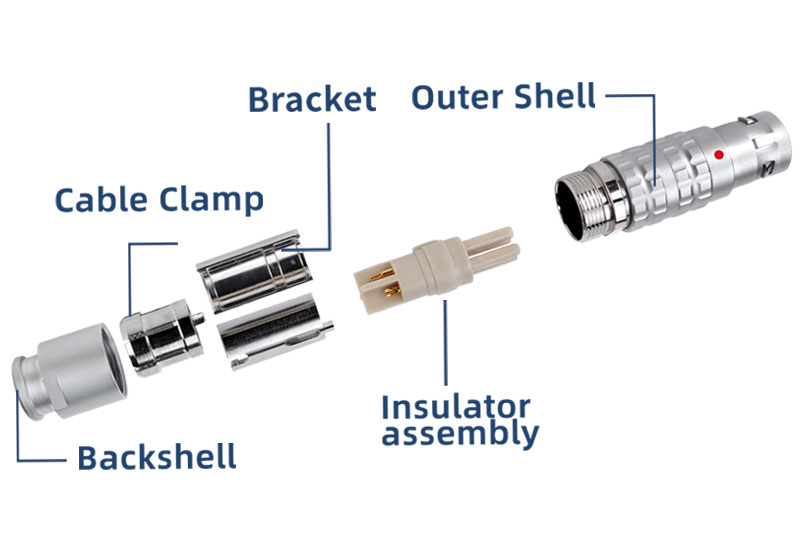 Bracket
Outer Shell
Cable Clamp
Insulator assembly
Backshell