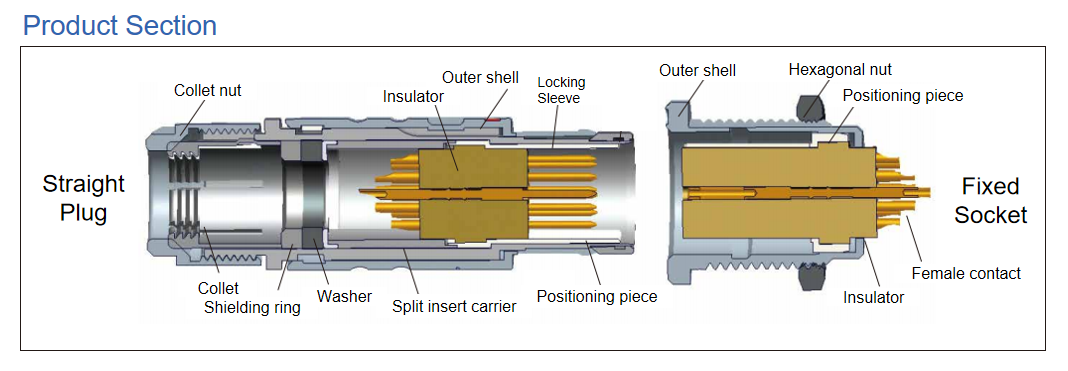 Product Section

Straight Plug

Collet nut
Insulator
Outer shell
Locking Sleeve
Collet
Shielding ring
Washer
Split insert carrier
Positioning piece

Outer shell
Hexagonal nut
Positioning piece
Fixed Socket
Female contact
Insulator