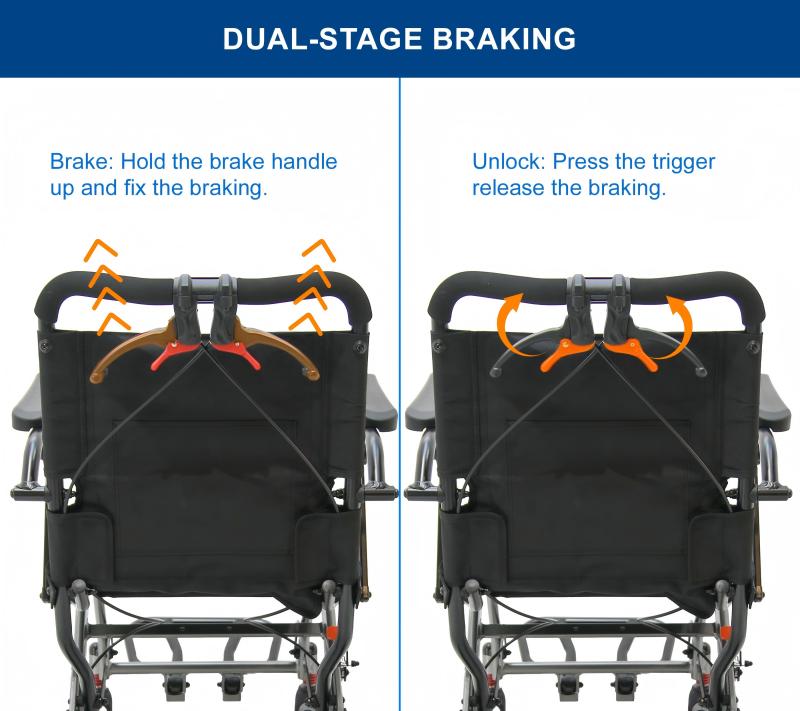 DUAL-STAGE BRAKING

Brake: Hold the brake handle up and fix the braking.

Unlock: Press the trigger release the braking.