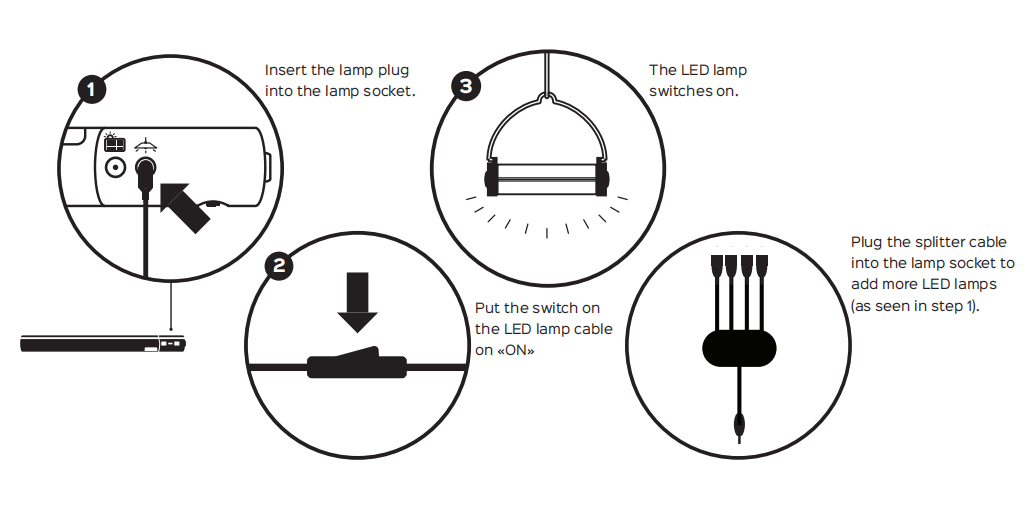 1

Insert the lamp plug into the lamp socket.

2

Put the switch on the LED lamp cable on «ON»

3

The LED lamp switches on.

Plug the splitter cable into the lamp socket to add more LED lamps (as seen in step 1).