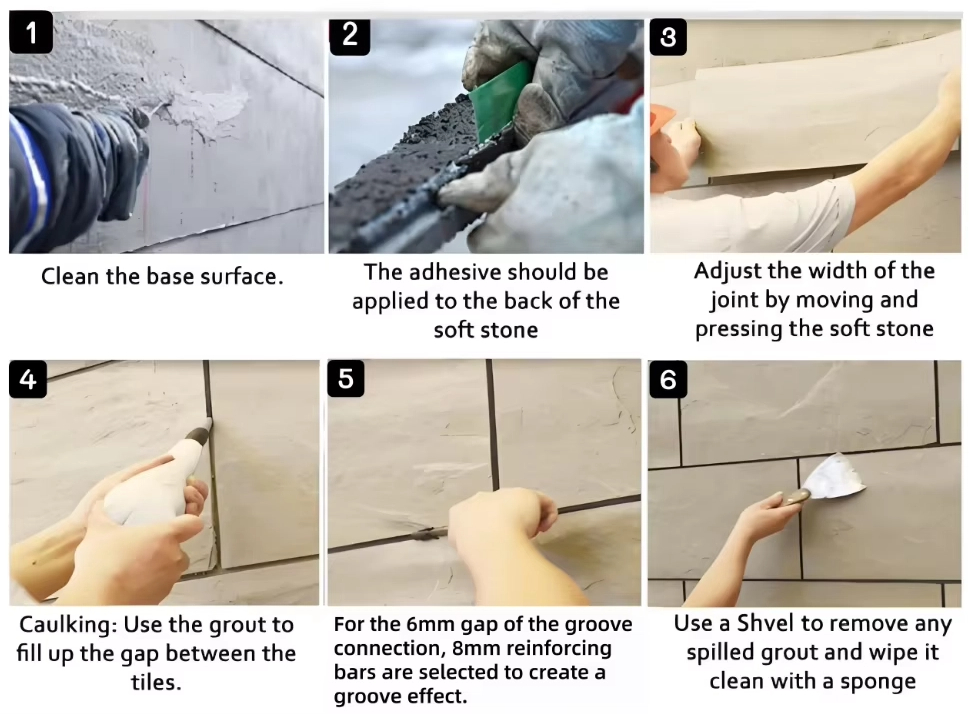 1

Clean the base surface.

2

The adhesive should be applied to the back of the soft stone

3

Adjust the width of the joint by moving and pressing the soft stone

4

Caulking: Use the grout to fill up the gap between the tiles.

5

For the 6mm gap of the groove connection, 8mm reinforcing bars are selected to create a groove effect.

6

Use a Shvel to remove any spilled grout and wipe it clean with a sponge