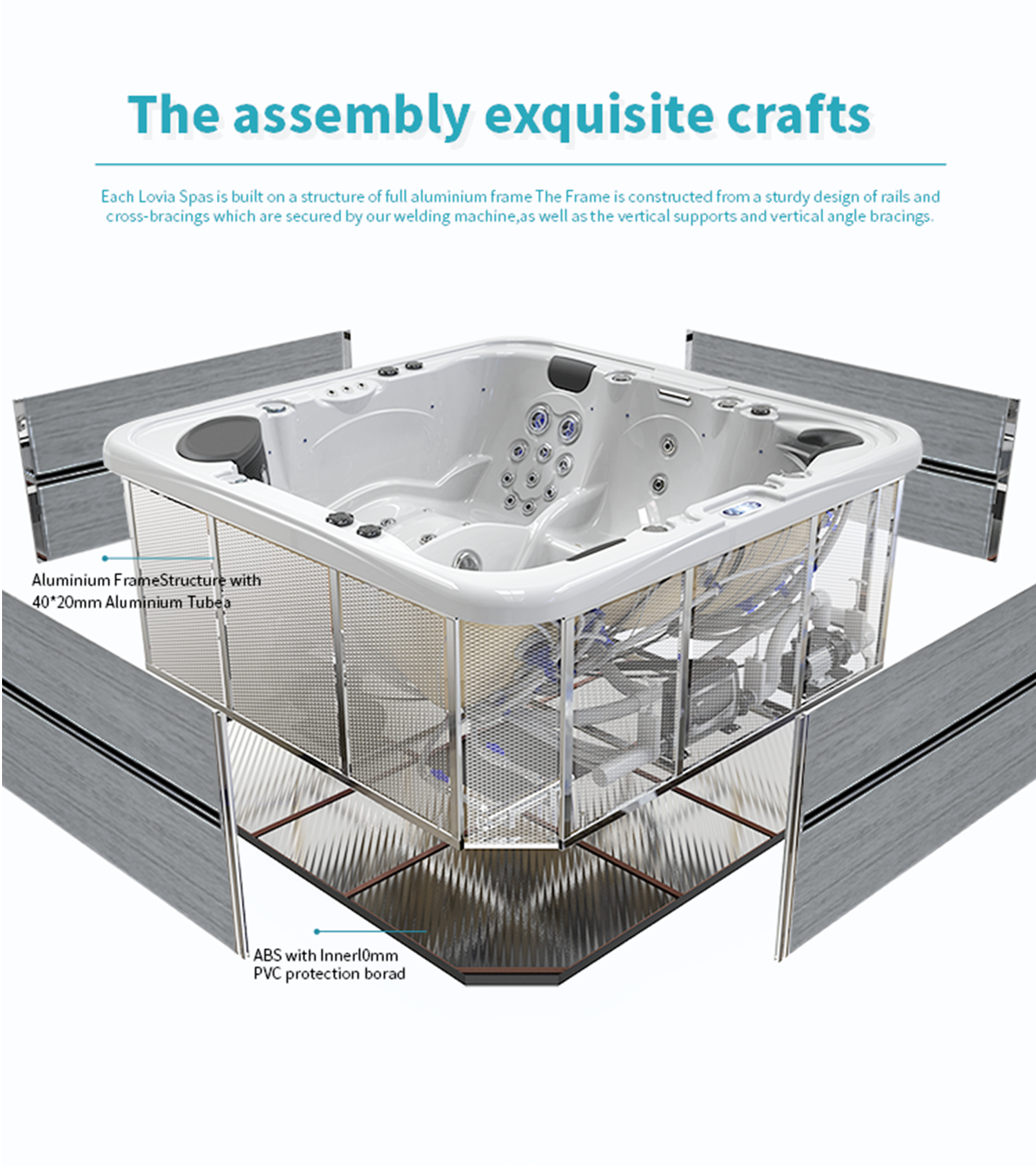 The assembly exquisite crafts

Each Lovia Spas is built on a structure of full aluminium frame The Frame is constructed from a sturdy design of rails and cross-bracings which are secured by our welding machine,as well as the vertical supports and vertical angle bracings.

Aluminium FrameStructure with 40*20mm Aluminium Tubea

ABS with Innerl0mm PVC protection borad