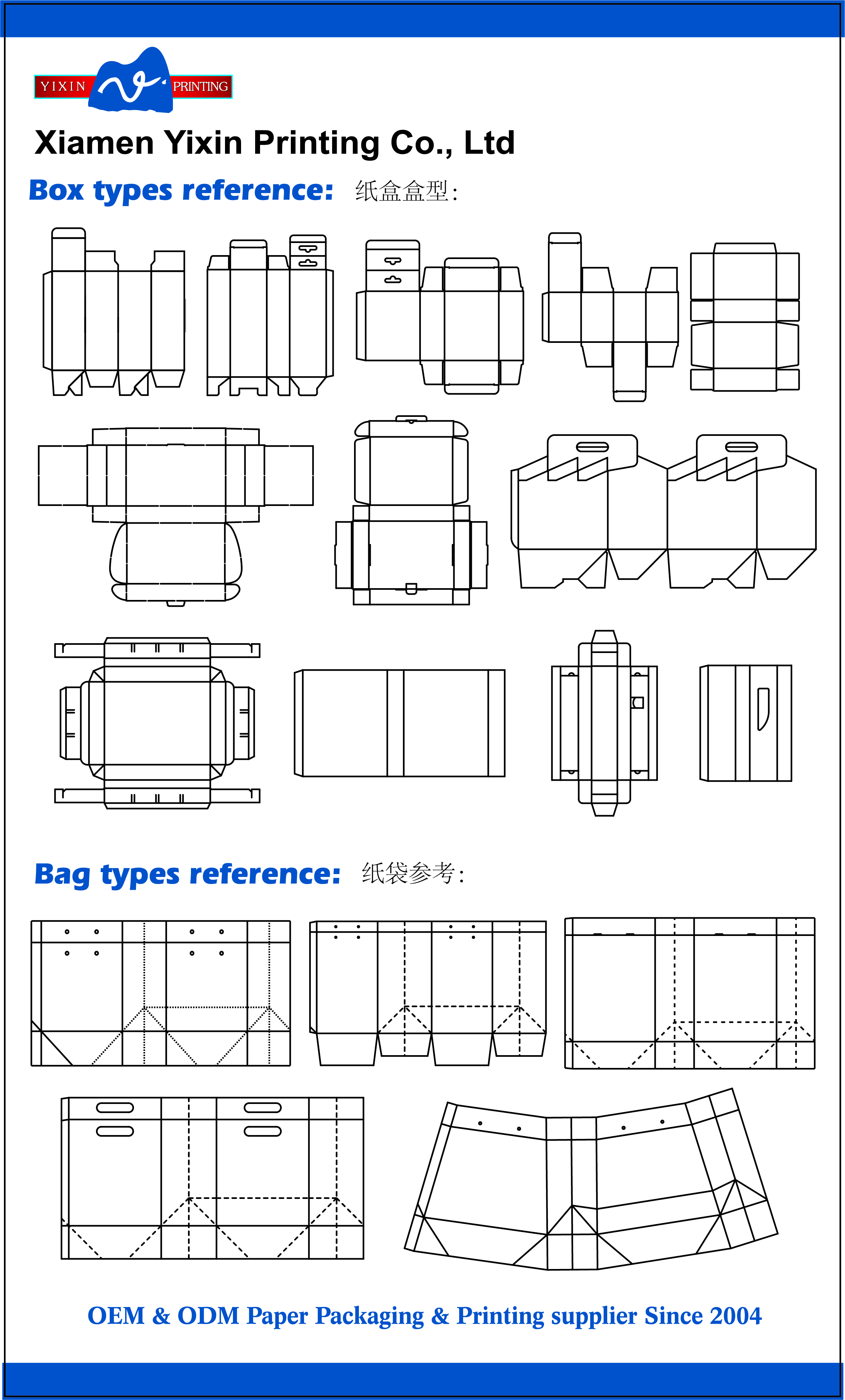 YIXIN PRINTING

Xiamen Yixin Printing Co., Ltd

Box types reference: 纸盒盒型:

Bag types reference: 纸袋参考:

OEM & ODM Paper Packaging & Printing supplier Since 2004