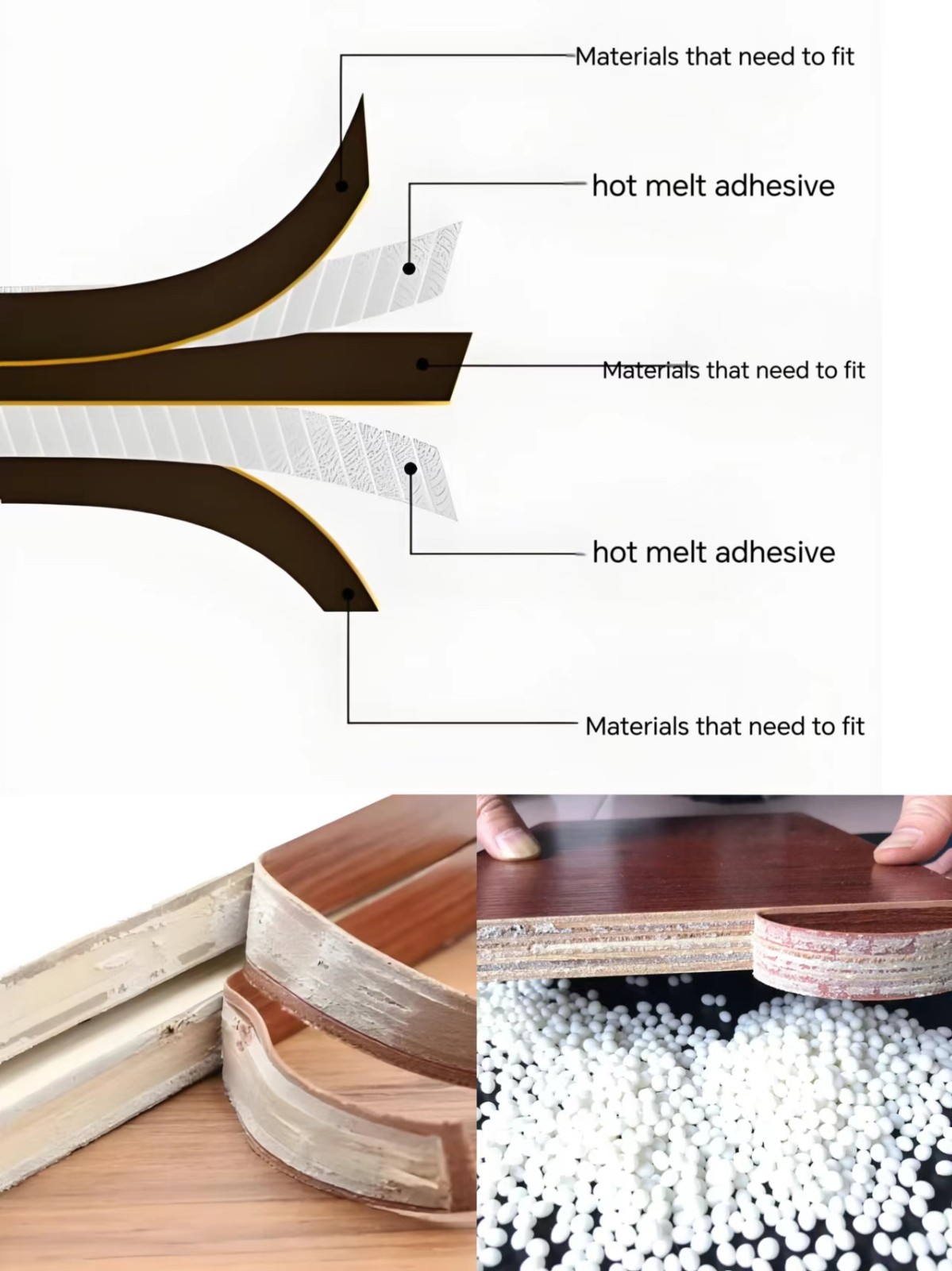 Materials that need to fit

hot melt adhesive

Materials that need to fit

hot melt adhesive

Materials that need to fit