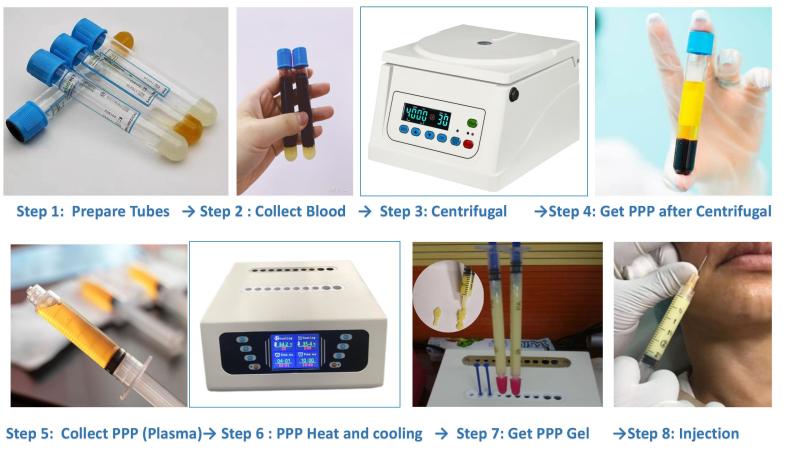 4000 30

Step 1: Prepare Tubes → Step 2 : Collect Blood → Step 3: Centrifugal →Step 4: Get PPP after Centrifugal

Step 5: Collect PPP (Plasma)→ Step 6 : PPP Heat and cooling → Step 7: Get PPP Gel →Step 8: Injection