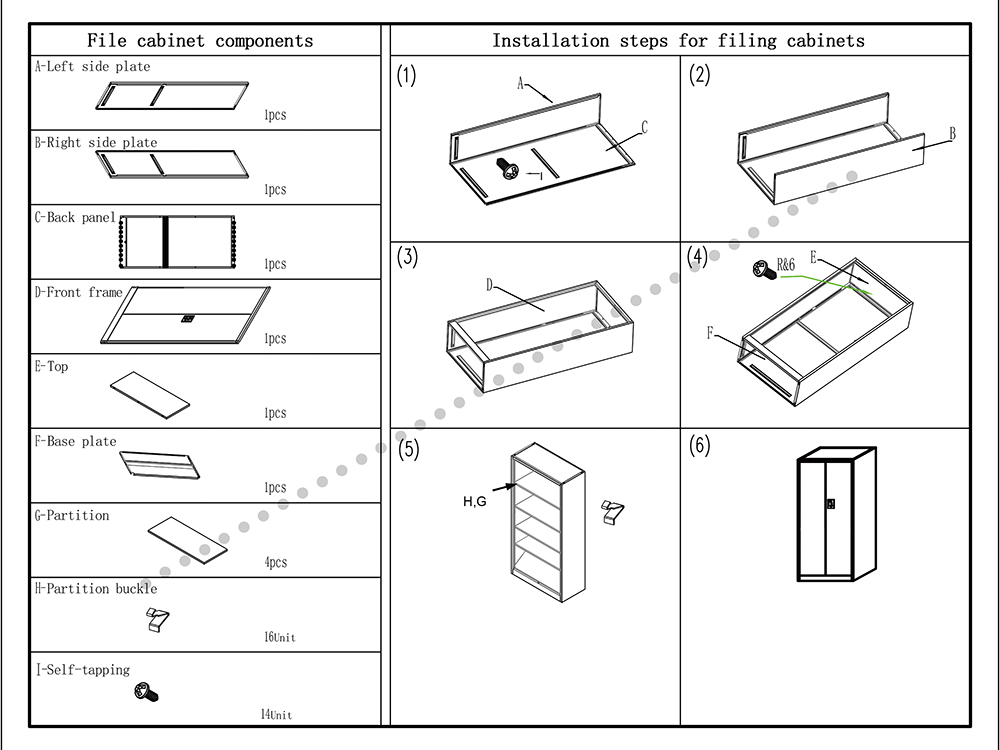 File cabinet components

A-Left side plate
1pcs

B-Right side plate
1pcs

C-Back panel
1pcs

D-Front frame
1pcs

E-Top
1pcs

F-Base plate
1pcs

G-Partition
4pcs

H-Partition buckle
16Unit

I-Self-tapping
14Unit

Installation steps for filing cabinets

(1)
A
C
I

(2)
B

(3)
D

(4)
R&6
E
F

(5)
H,G

(6)