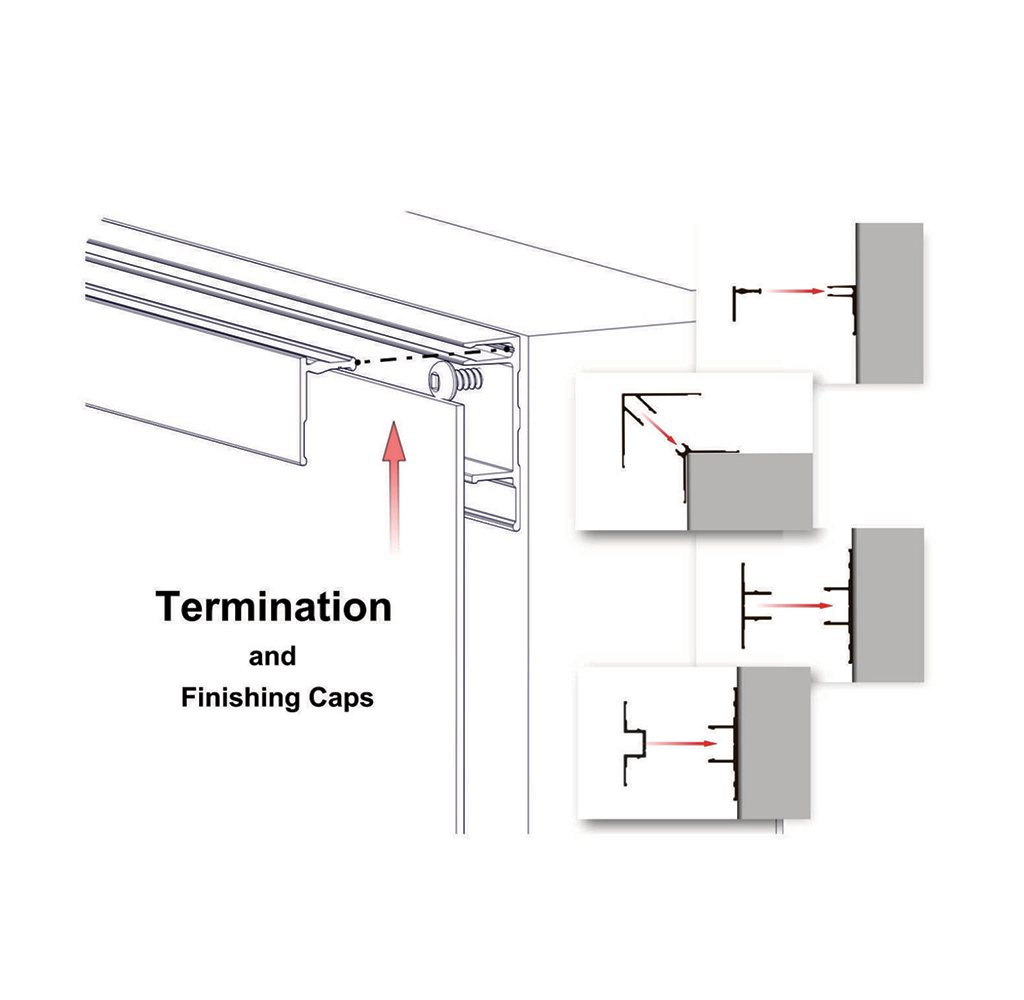 Termination

and

Finishing Caps