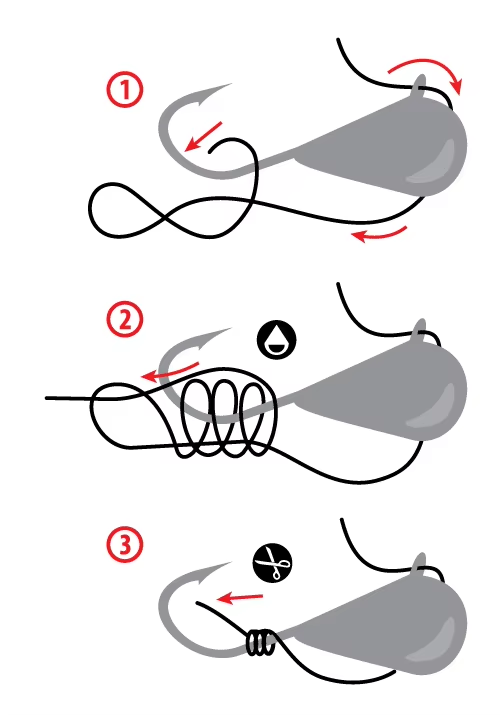 1

2

3