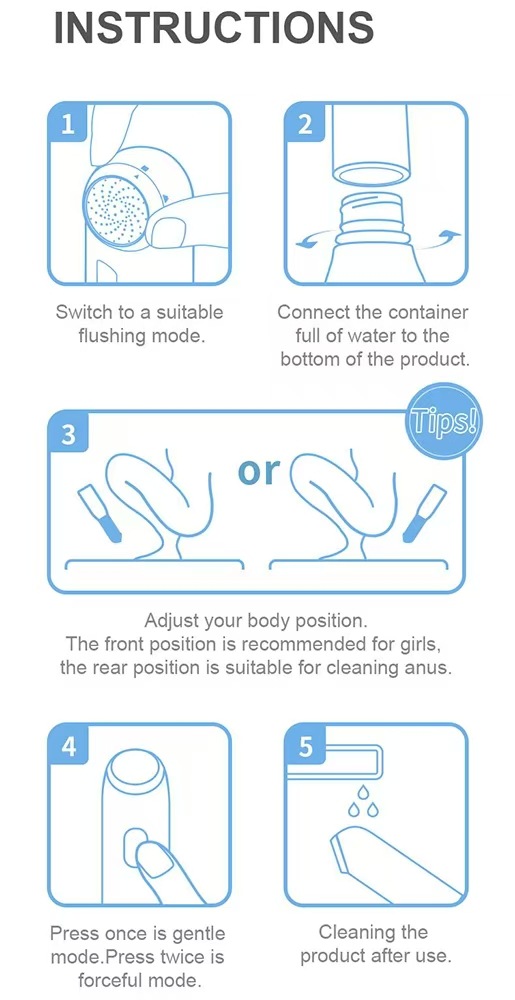 INSTRUCTIONS

1

Switch to a suitable flushing mode.

2

Connect the container full of water to the bottom of the product.

3

Tips!

or

Adjust your body position.
The front position is recommended for girls, the rear position is suitable for cleaning anus.

4

Press once is gentle mode.Press twice is forceful mode.

5

Cleaning the product after use.