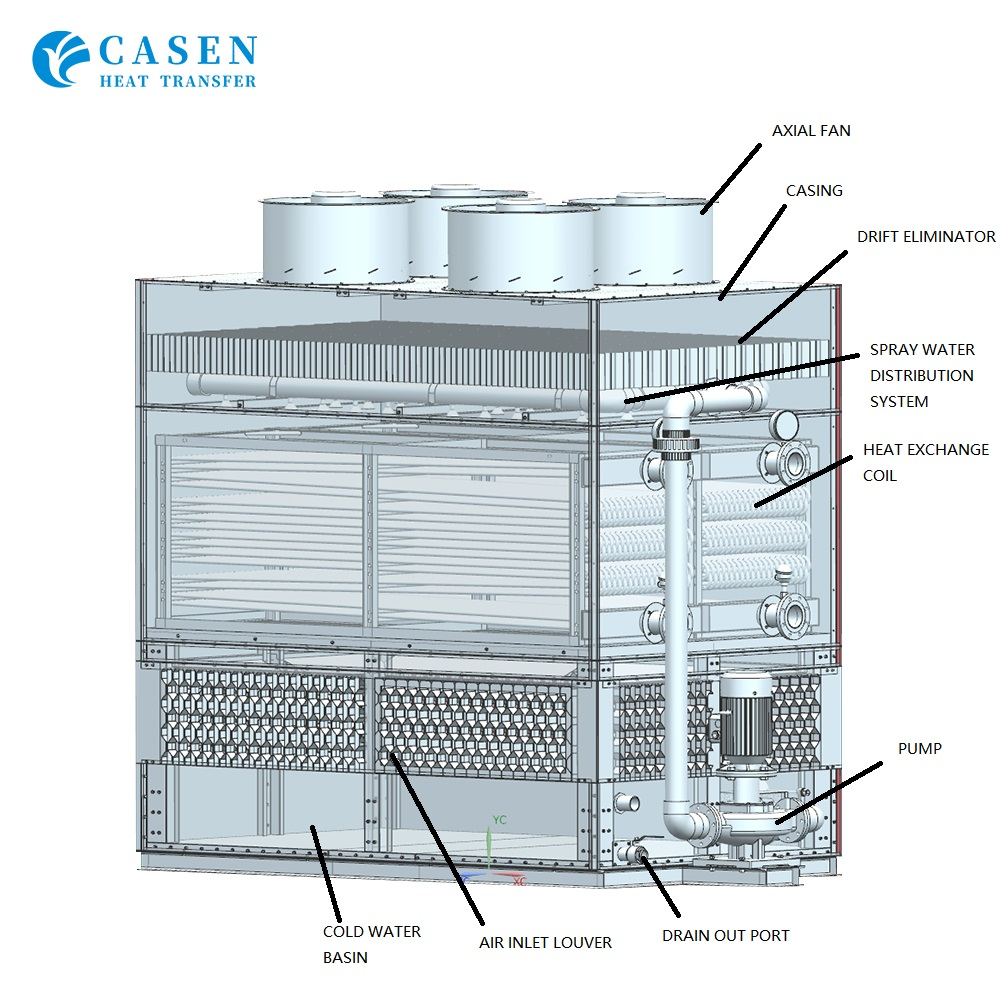 CASEN
HEAT TRANSFER

AXIAL FAN

CASING

DRIFT ELIMINATOR

SPRAY WATER DISTRIBUTION SYSTEM

HEAT EXCHANGE COIL

PUMP

YC

XC

COLD WATER BASIN

AIR INLET LOUVER

DRAIN OUT PORT