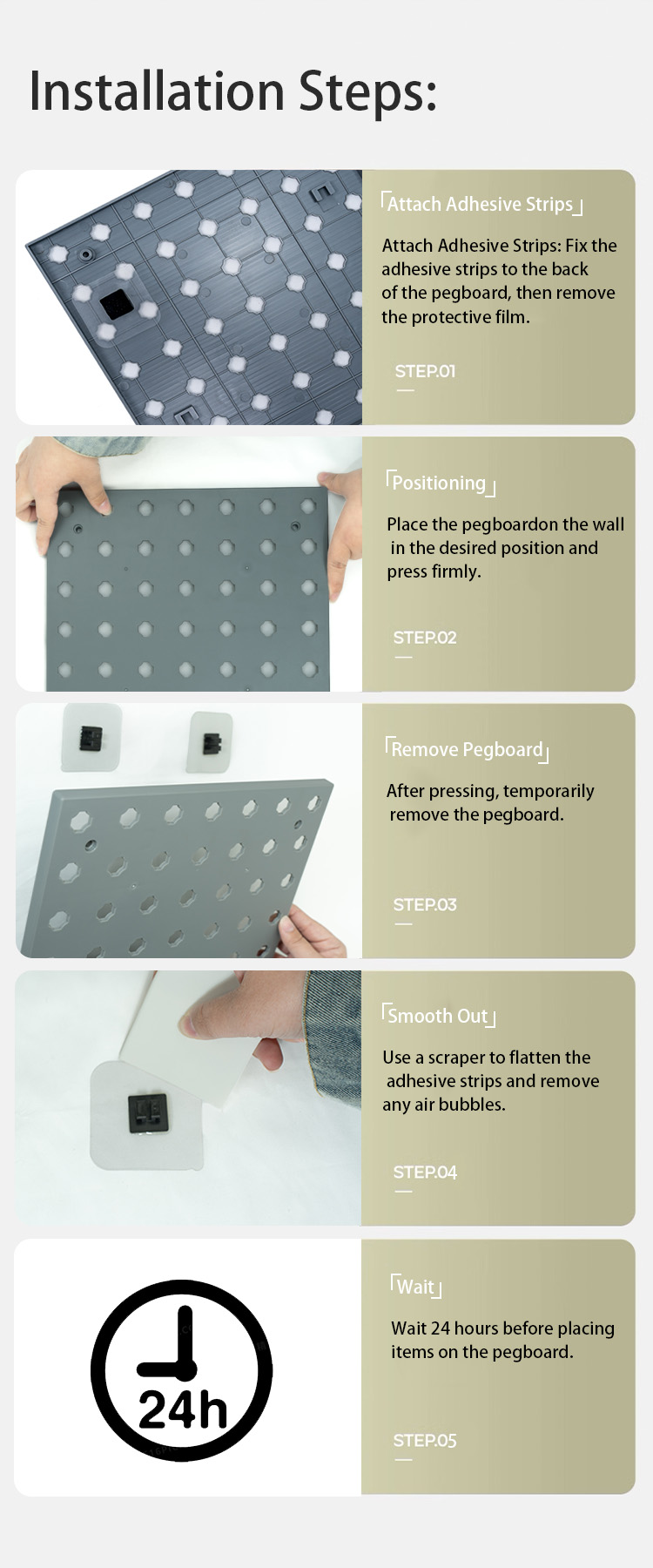 Installation Steps:

「Attach Adhesive Strips」

Attach Adhesive Strips: Fix the adhesive strips to the back of the pegboard, then remove the protective film.

STEP.01

「Positioning」

Place the pegboardon the wall in the desired position and press firmly.

STEP.02

「Remove Pegboard」

After pressing, temporarily remove the pegboard.

STEP.03

「Smooth Out」

Use a scraper to flatten the adhesive strips and remove any air bubbles.

STEP.04

24h

「Wait」

Wait 24 hours before placing items on the pegboard.

STEP.05