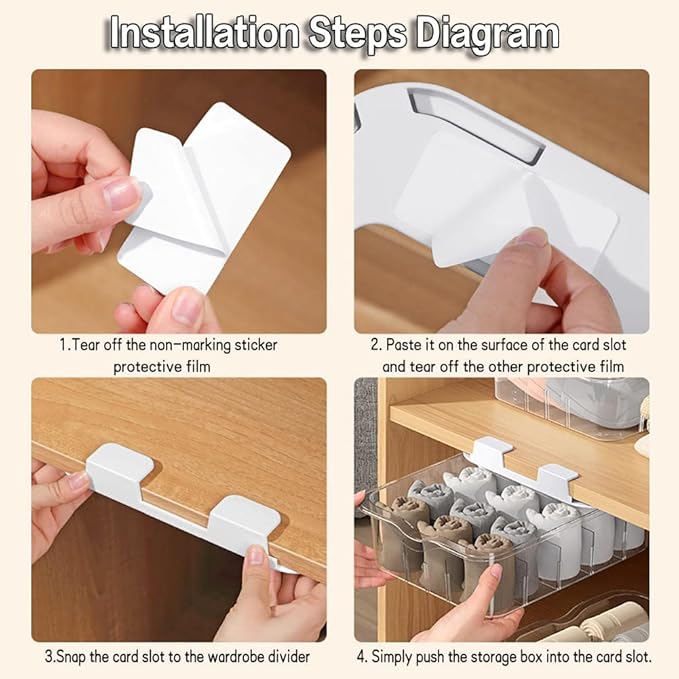 Installation Steps Diagram

1.Tear off the non-marking sticker protective film

2. Paste it on the surface of the card slot and tear off the other protective film

3.Snap the card slot to the wardrobe divider

4. Simply push the storage box into the card slot.