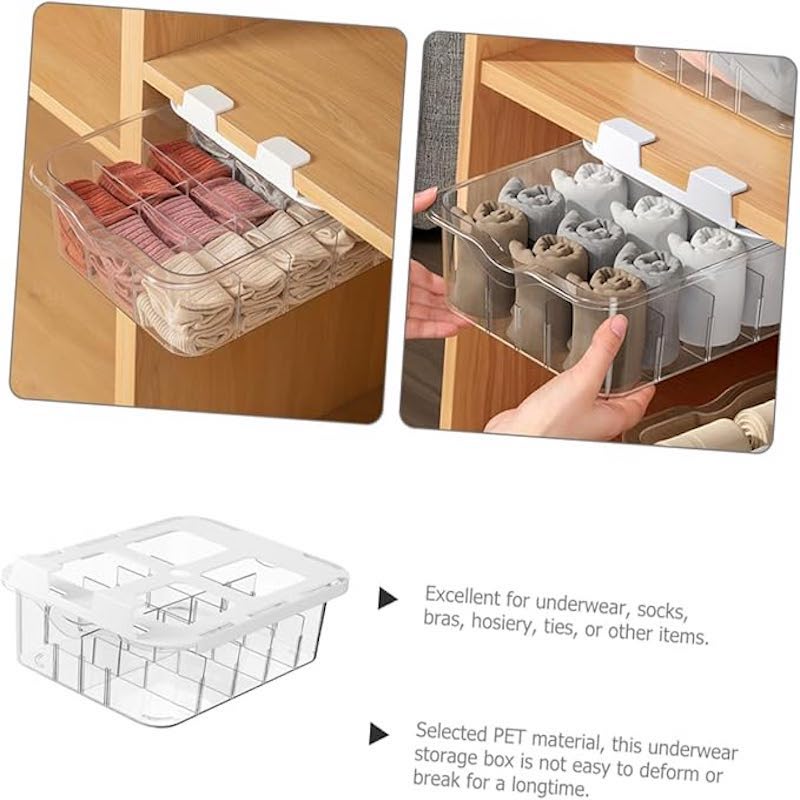 Excellent for underwear, socks, bras, hosiery, ties, or other items.

Selected PET material, this underwear storage box is not easy to deform or break for a longtime.