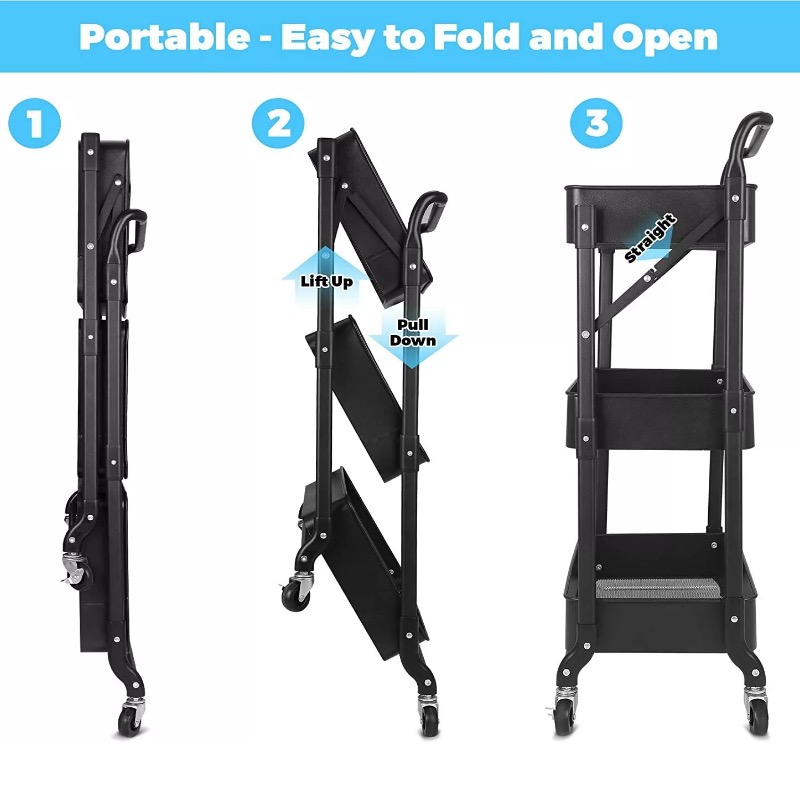 Portable - Easy to Fold and Open

1

2

Lift Up

Pull Down

3

Straight