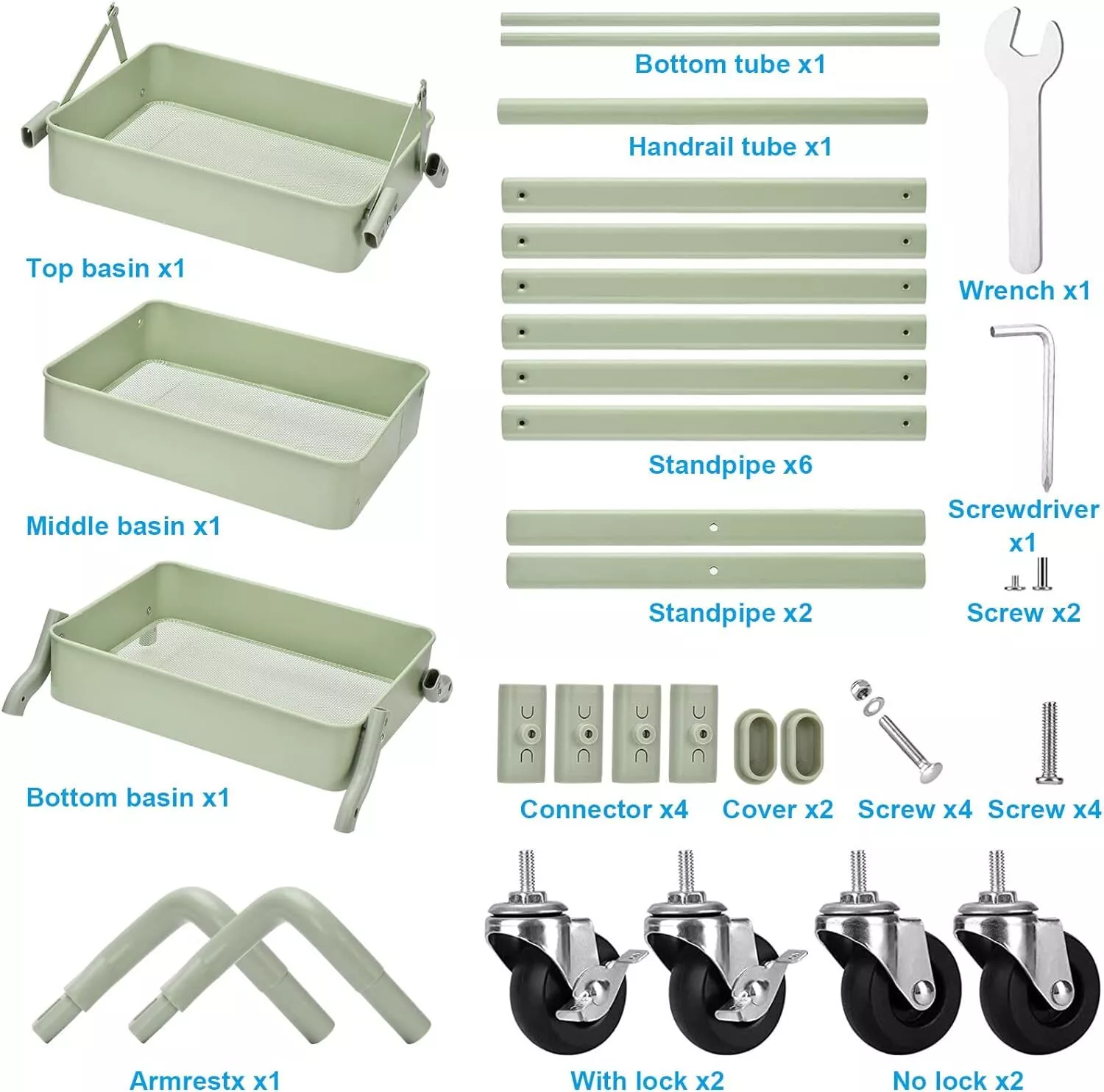 Top basin x1

Middle basin x1

Bottom basin x1

Armrestx x1

Bottom tube x1

Handrail tube x1

Standpipe x6

Standpipe x2

Wrench x1

Screwdriver x1

Screw x2

Connector x4

Cover x2

Screw x4

Screw x4

With lock x2

No lock x2