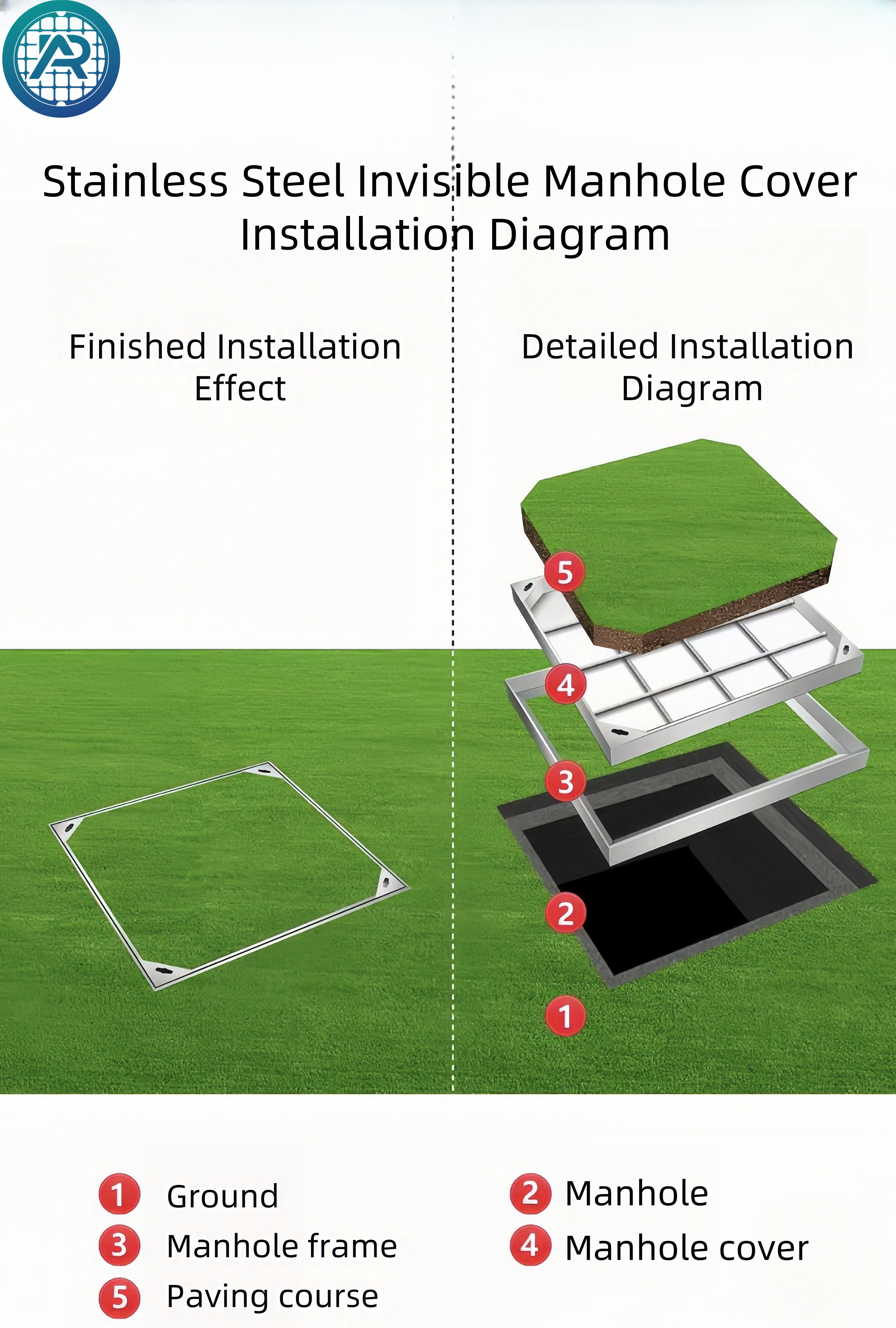 AR

Stainless Steel Invisible Manhole Cover Installation Diagram

Finished Installation Effect

Detailed Installation Diagram

5
4
3
2
1

1 Ground
2 Manhole
3 Manhole frame
4 Manhole cover
5 Paving course