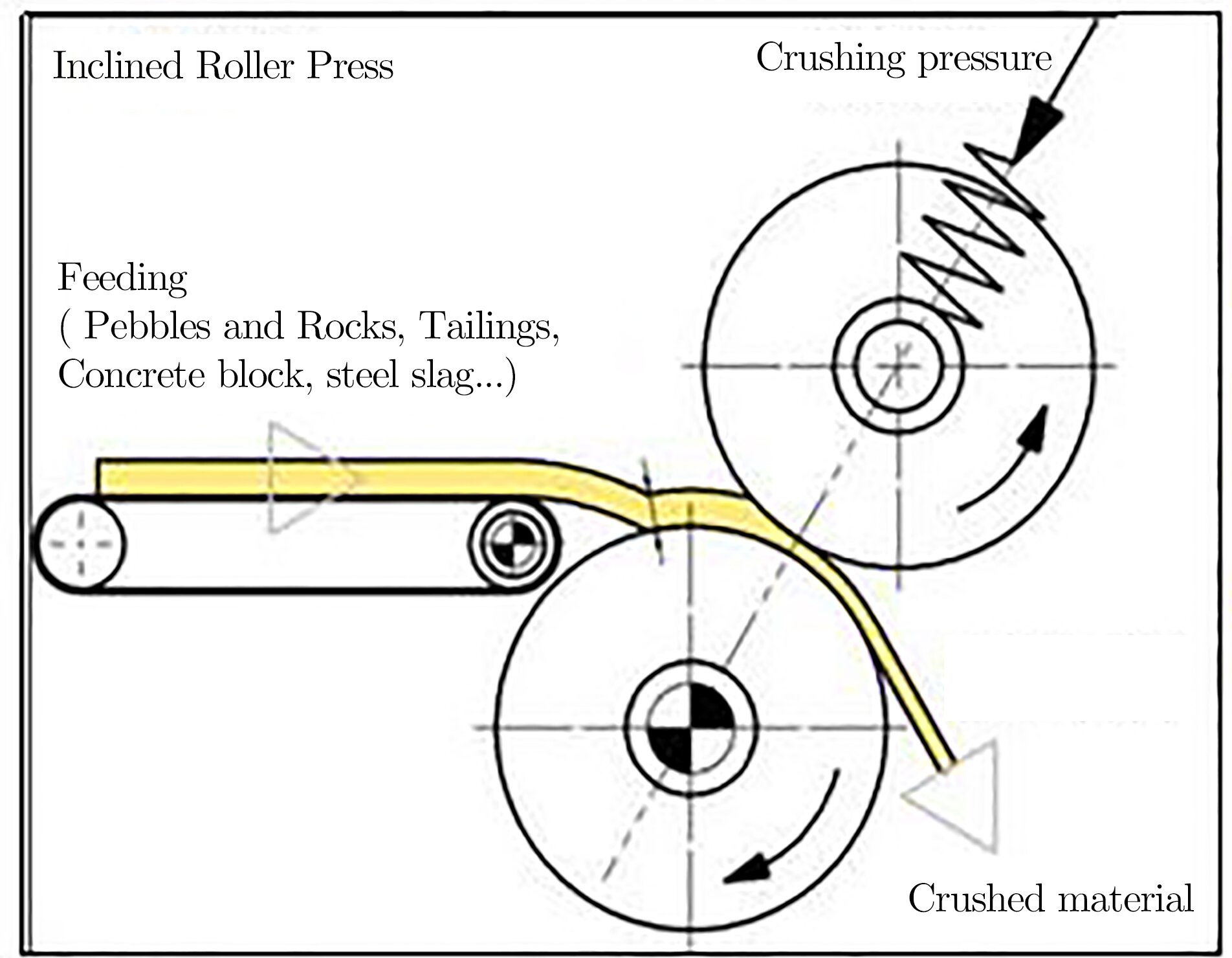 Inclined Roller Press

Crushing pressure

Feeding
( Pebbles and Rocks, Tailings, Concrete block, steel slag...)

Crushed material