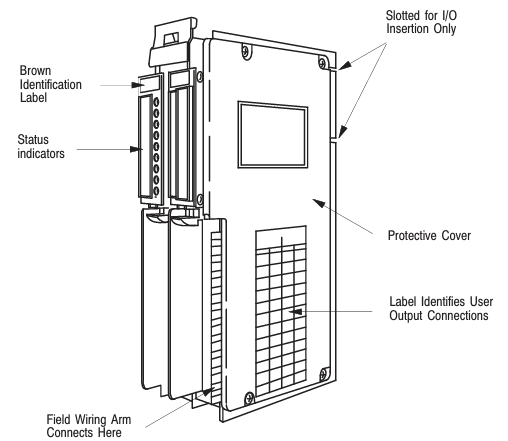 Slotted for I/O Insertion Only

Brown Identification Label

Status indicators

Protective Cover

Label Identifies User Output Connections

Field Wiring Arm Connects Here