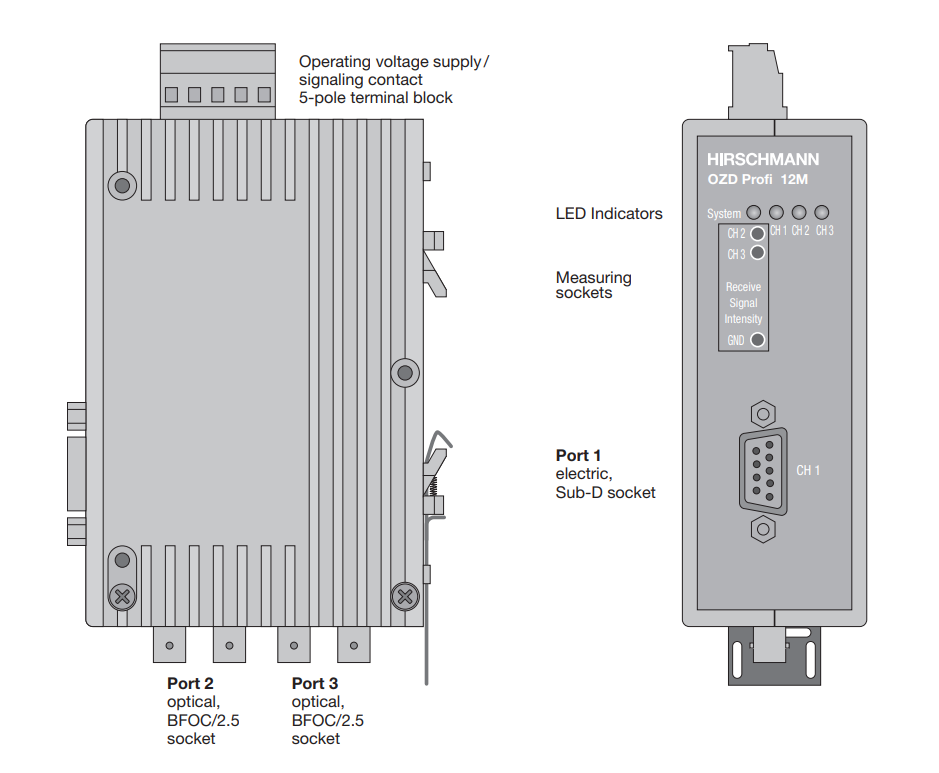 Operating voltage supply / signaling contact 5-pole terminal block

HIRSCHMANN
OZD Profi 12M

LED Indicators

System CH 1 CH 2 CH 3

CH 2
CH 3

Measuring sockets

Receive Signal Intensity

GND

Port 1
electric, Sub-D socket

CH 1

Port 2
optical, BFOC/2.5 socket

Port 3
optical, BFOC/2.5 socket